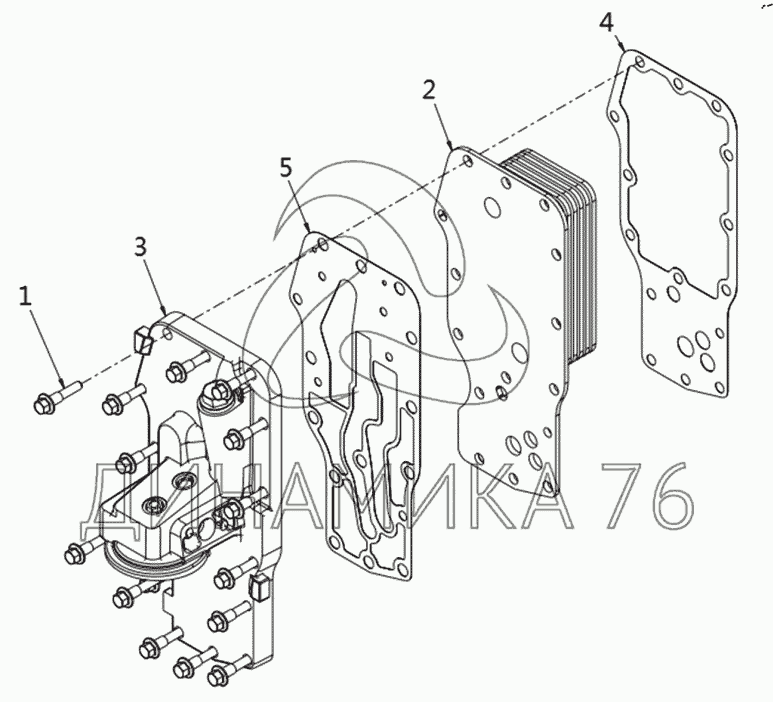 4
2
5
3
1
ДИНАМИКА 76