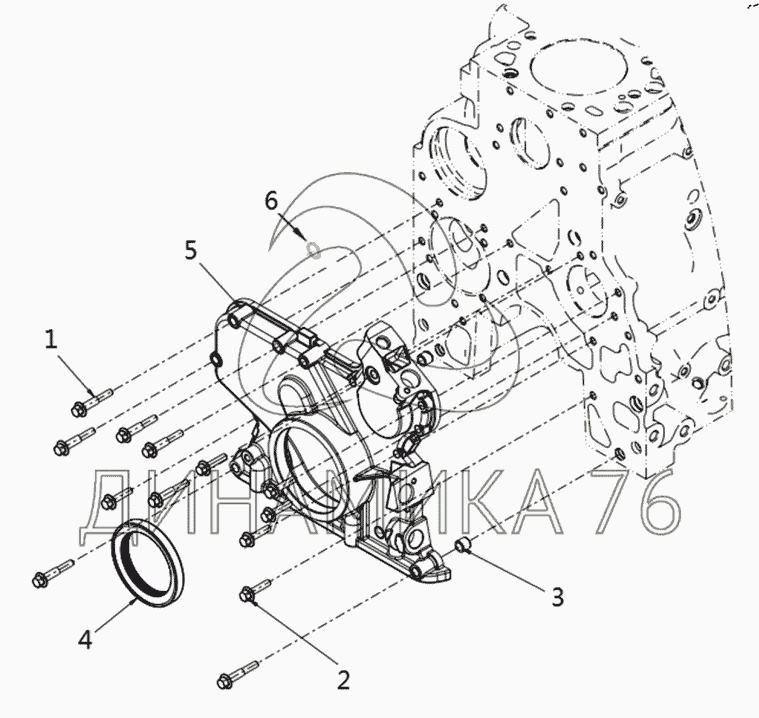 6
5
1
ДИНАМИКА 76
3
4
2