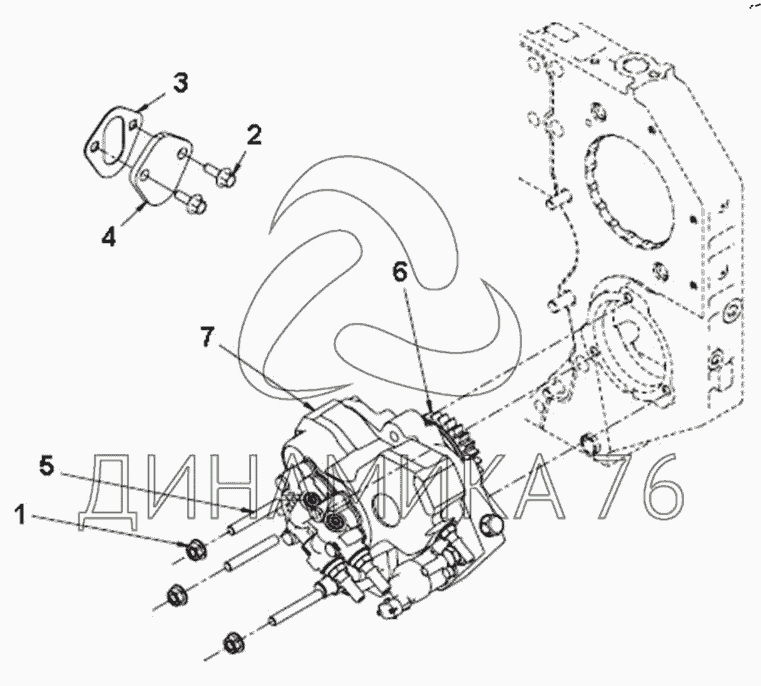 3
2
4
6
7
5
1
ДИНАМИКА 76