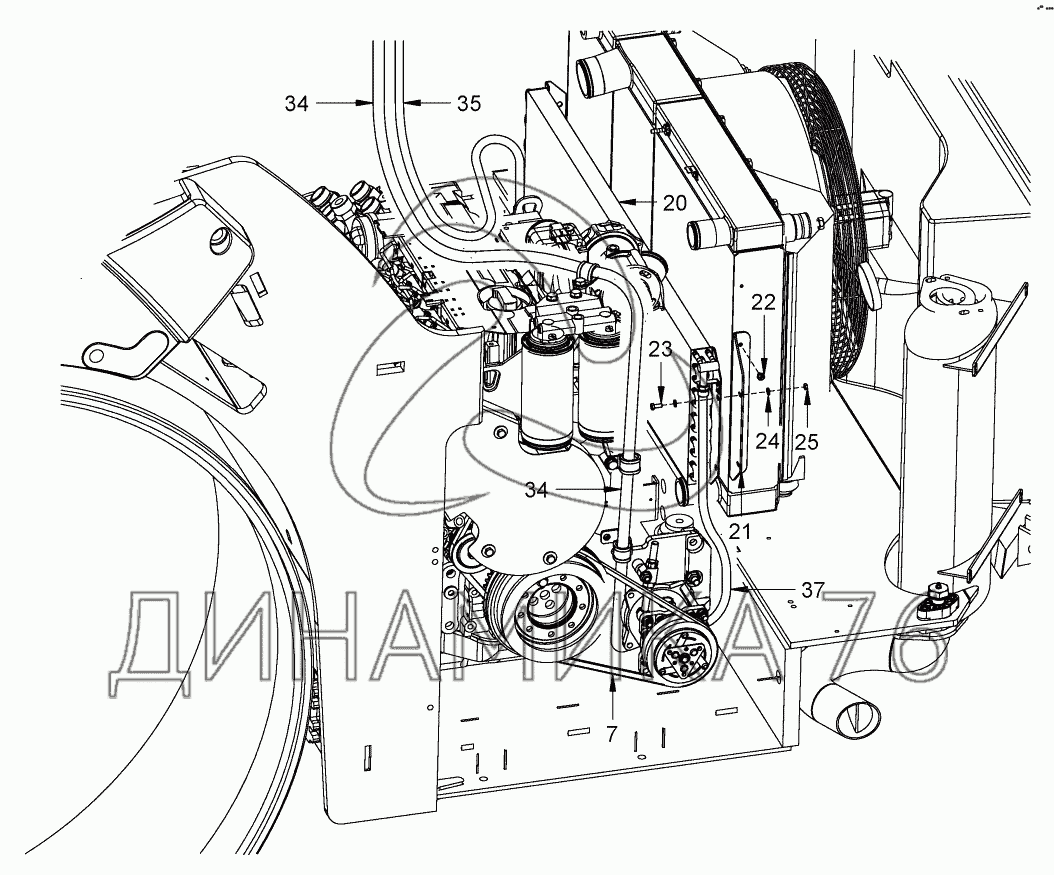 34
35
20
22
23
24
25
34
21
37
7
ДИНАМИКА 76