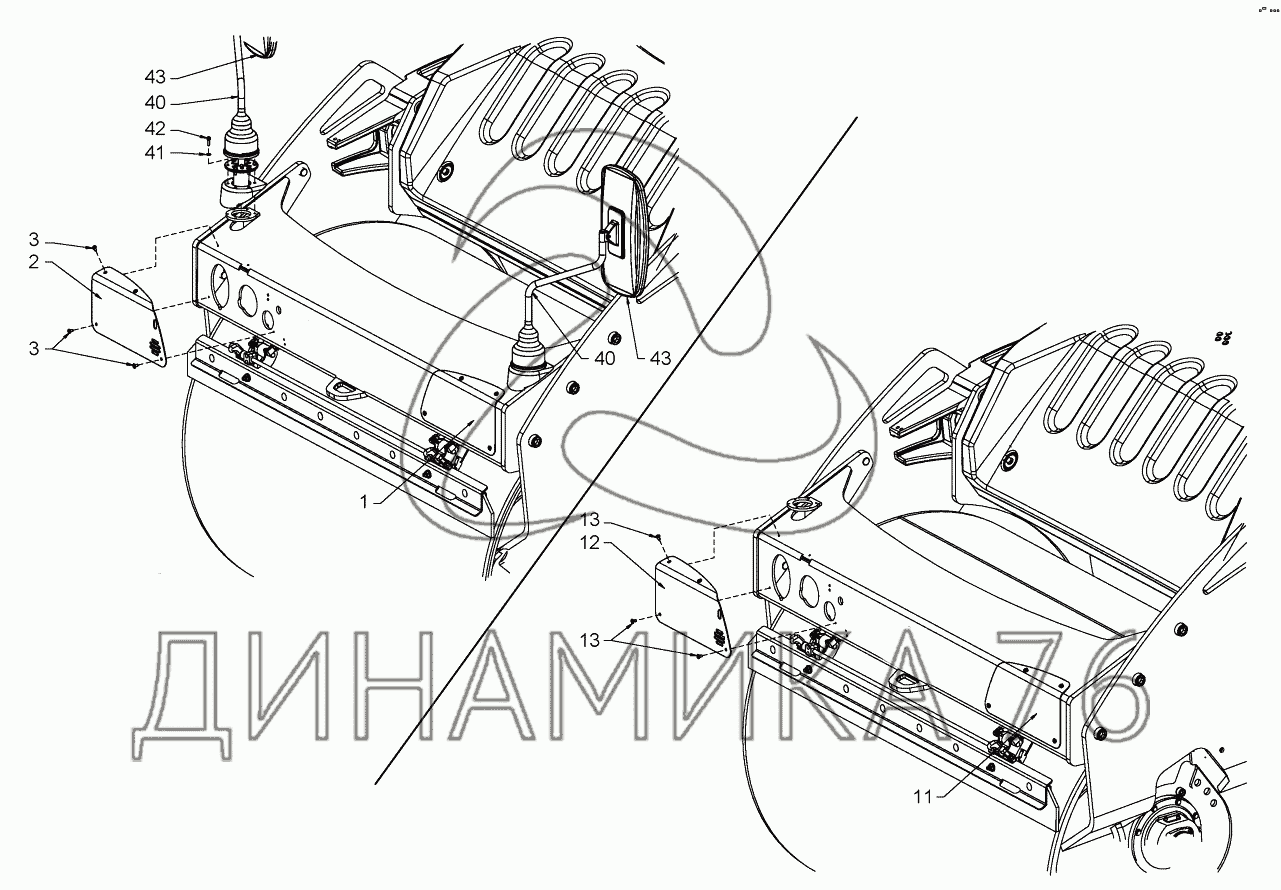 43
40
42
41
3
2
3
40
43
1
13
12
13
11
ДИНАМИКА76