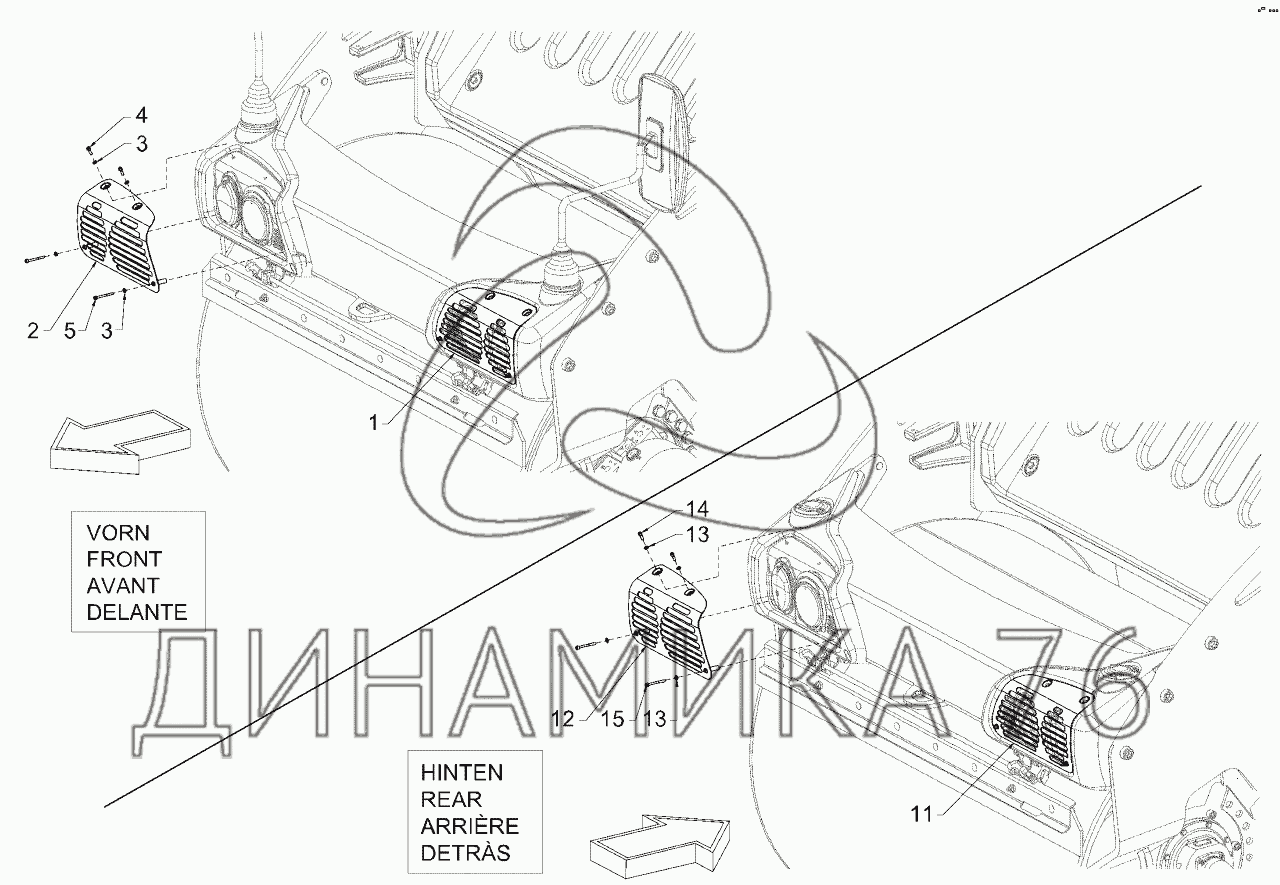 4
3
2
5
3
1
VORN
FRONT
AVANT
DELANTE
14
13
12
15
13
11
HINTEN
REAR
ARRIÈRE
DETRÀS
ДИНАМИКА 76