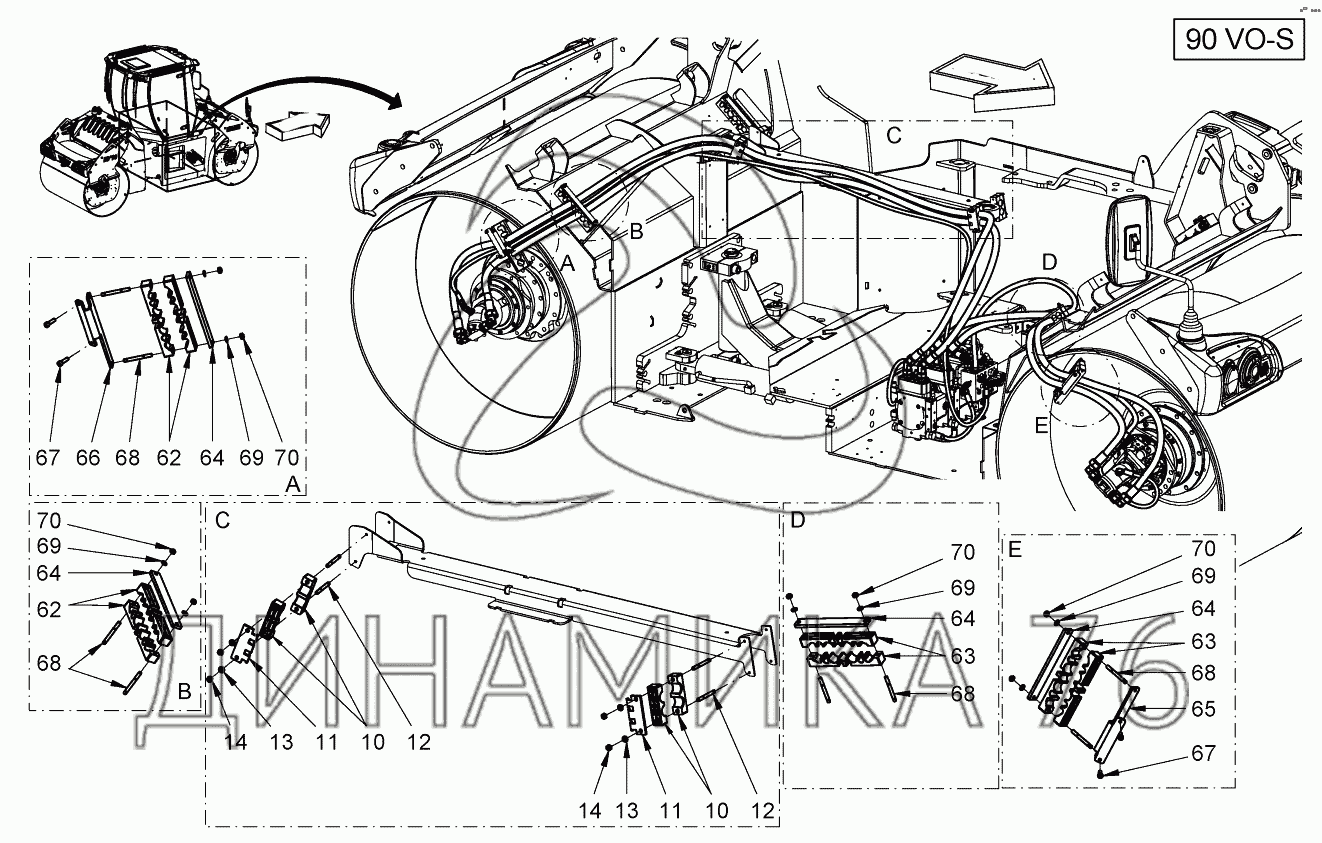 90 VO-S

C

B

A

D

E

67 66 68 62 64 69 70
A

70
69
64
62
68
B

C
14 13 11 10 12
14 13 11 10 12

D
70
69
64
63
68

E
70
69
64
63
68
65
67

ДИНАМИКА 76