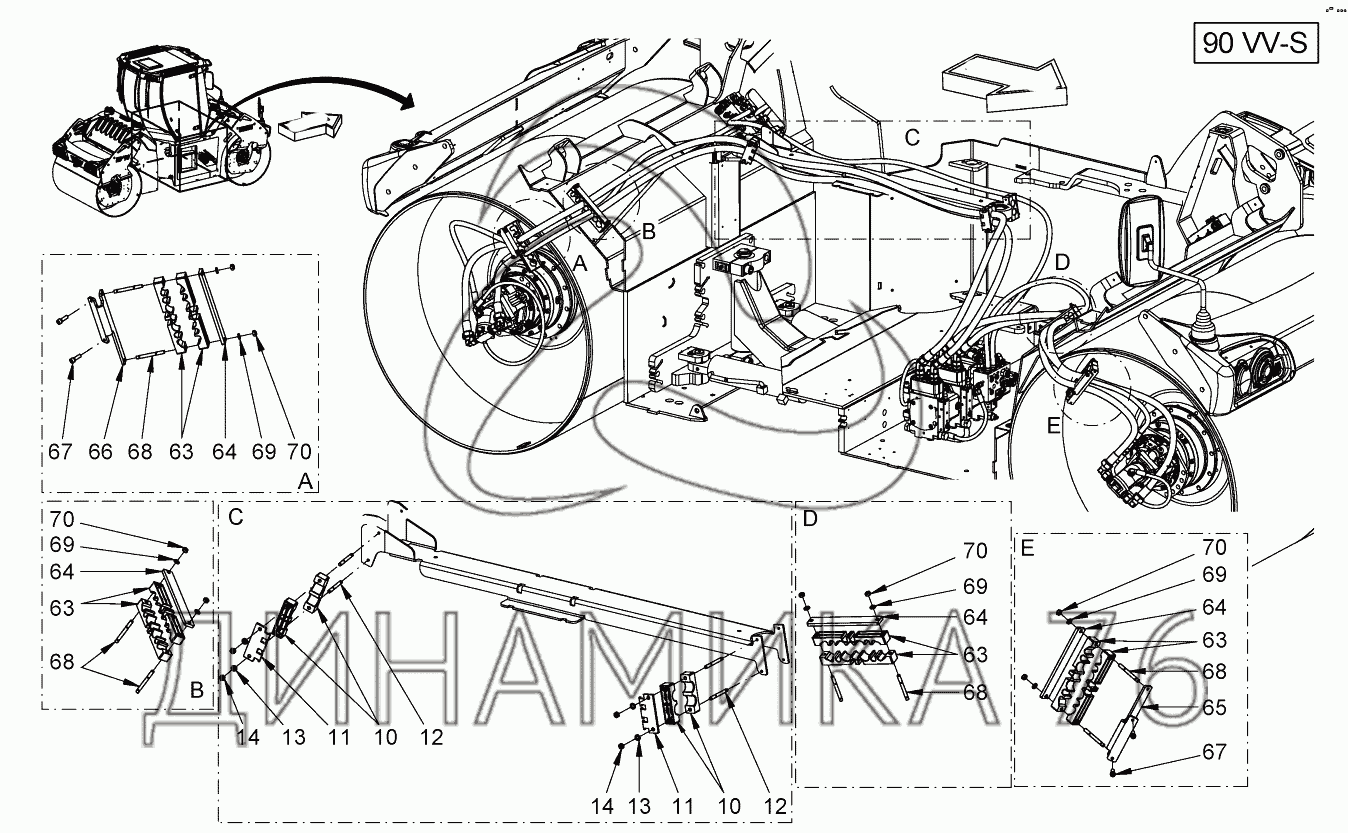 90 VV-S

C

B

A

D

E

67 66 68 63 64 69 70

A

70
69
64
63
68
B

C

14 13 11 10 12

14 13 11 10 12

D
70
69
64
63
68

E
70
69
64
63
68
65
67

ДИНАМИКА 76