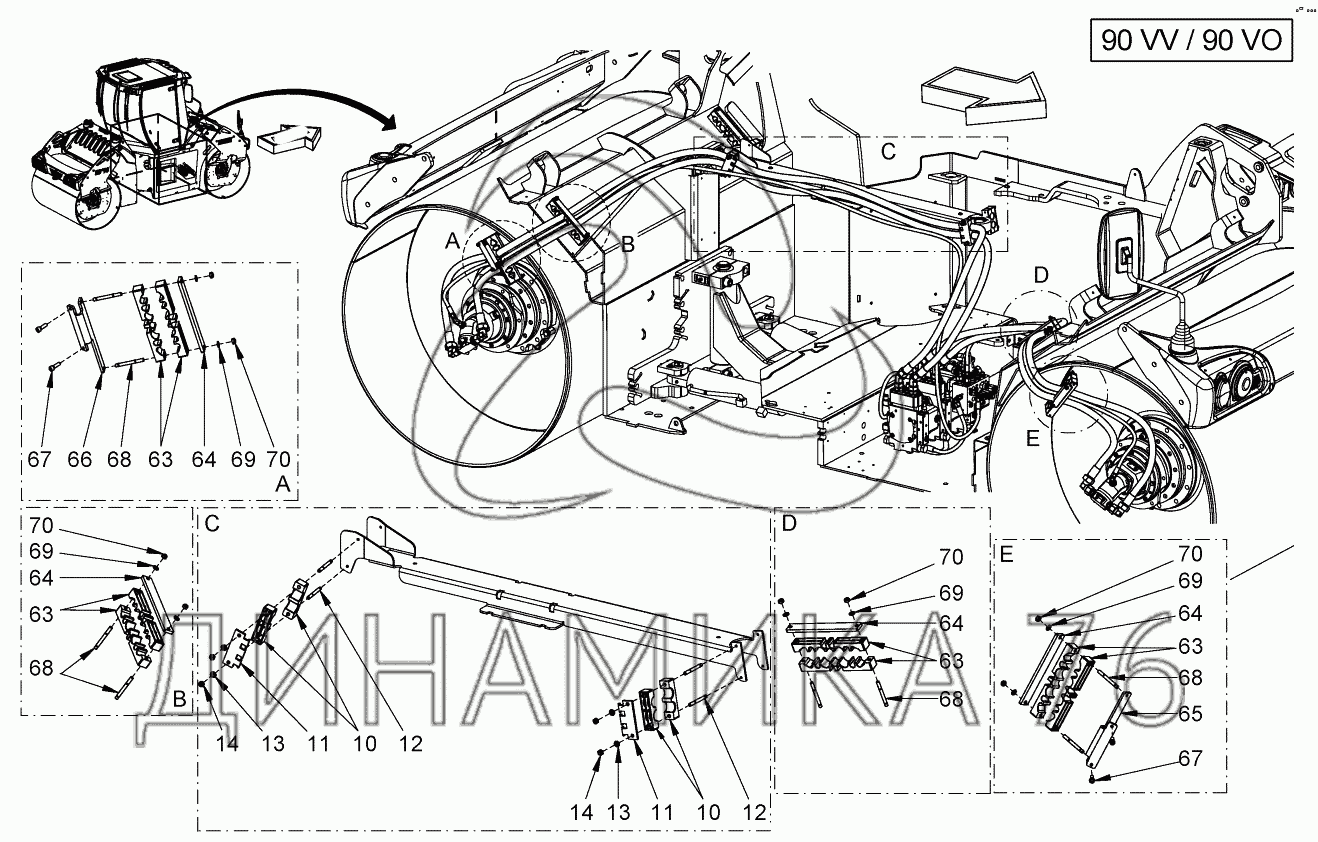 90 VV / 90 VO

C

A

B

D

E

67 66 68 63 64 69 70

A

70
69
64
63
68

B

C

14 13 11 10 12

14 13 11 10 12

D

70
69
64
63
68

E

70
69
64
63
68
65
67

ДИНАМИКА 76