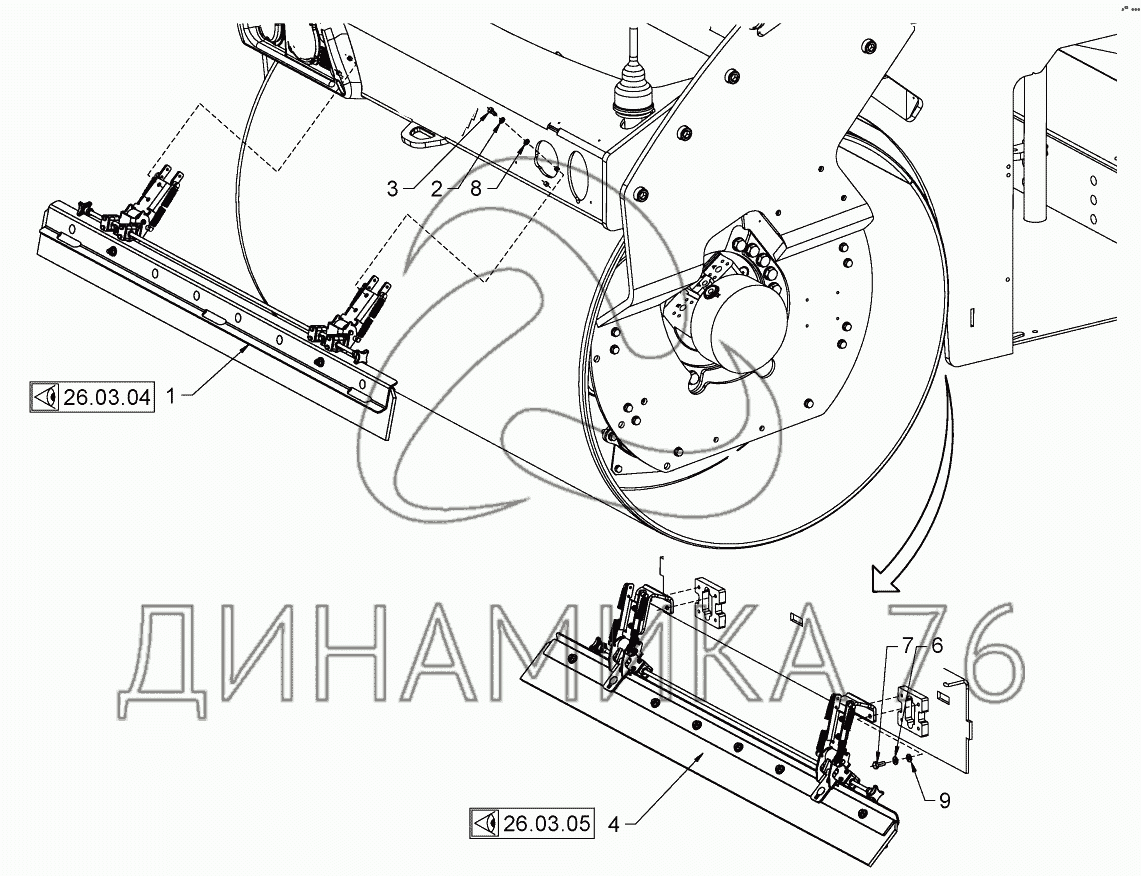 3
2
8
26.03.04
1
ДИНАМИКА 76
7
6
9
26.03.05
4