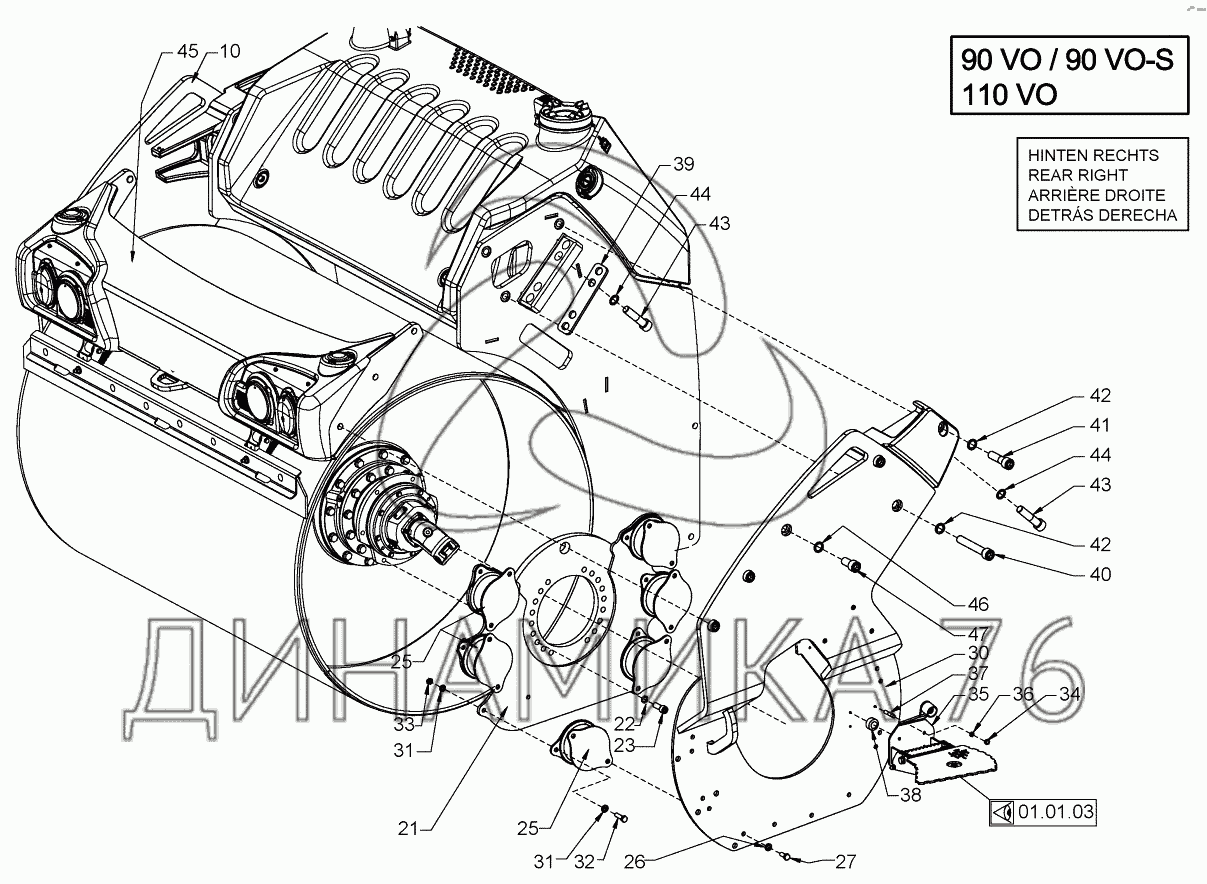 90 VO / 90 VO-S
110 VO

HINTEN RECHTS
REAR RIGHT
ARRIÈRE DROITE
DETRÁS DERECHA

45 10
39
44
43
42
41
44
43
42
40
46
47
30
37
35
36
34
38
01.01.03
25
33
31
22
23
21
25
31 32
26
27

ДИНАМИКА 76