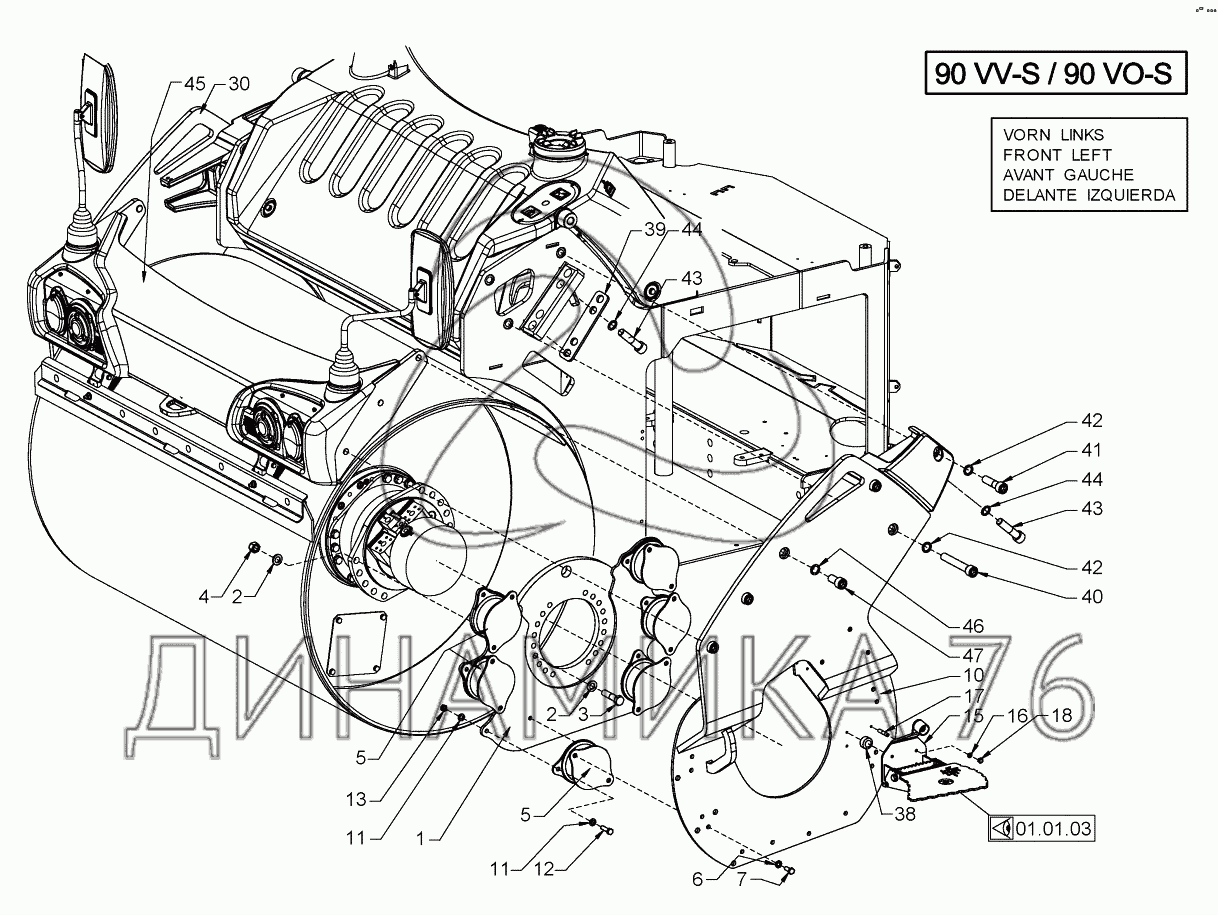 90 VV-S / 90 VO-S

VORN LINKS
FRONT LEFT
AVANT GAUCHE
DELANTE IZQUIERDA

45 30
39 44
43
42
41
44
43
42
40
46
47
10
17
15 16 18
4 2
2 3
5
13
11
1
5
11 12
38
6 7
01.01.03

ДИНАМИКА 76