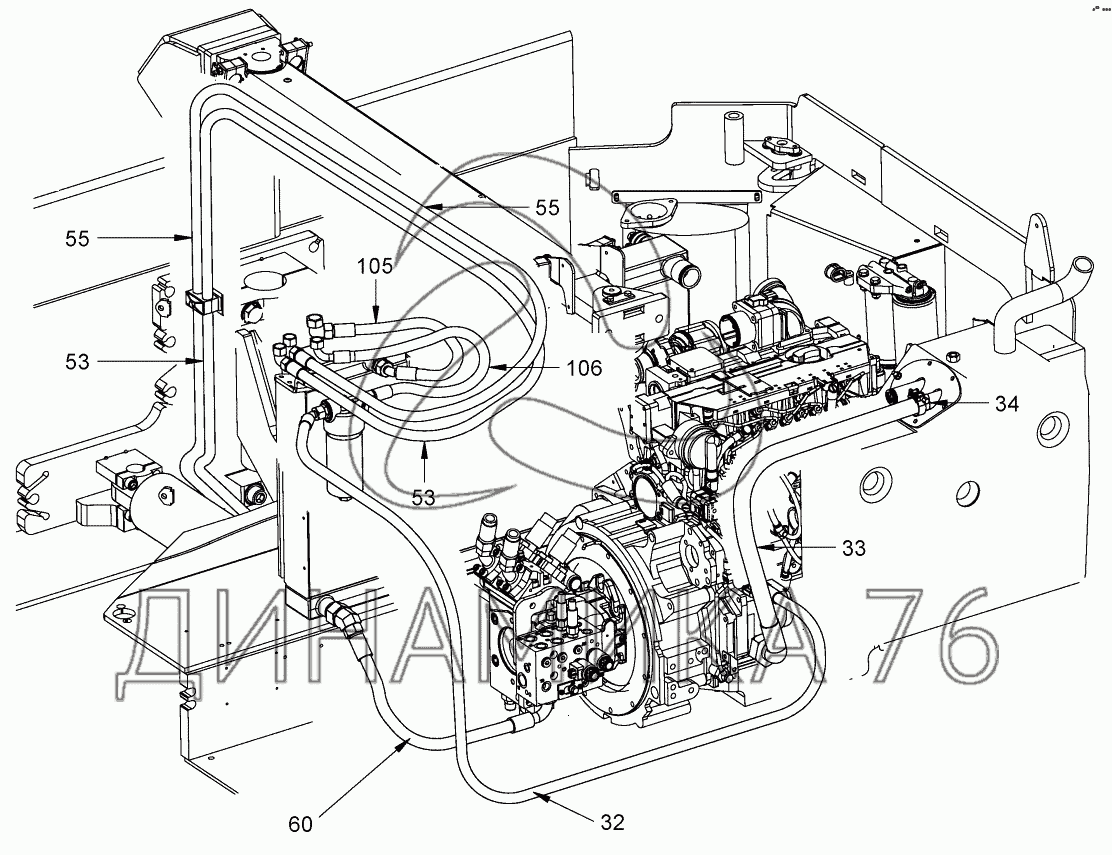 55
55
105
53
106
34
53
33
ДИНАМИКА 76
60
32