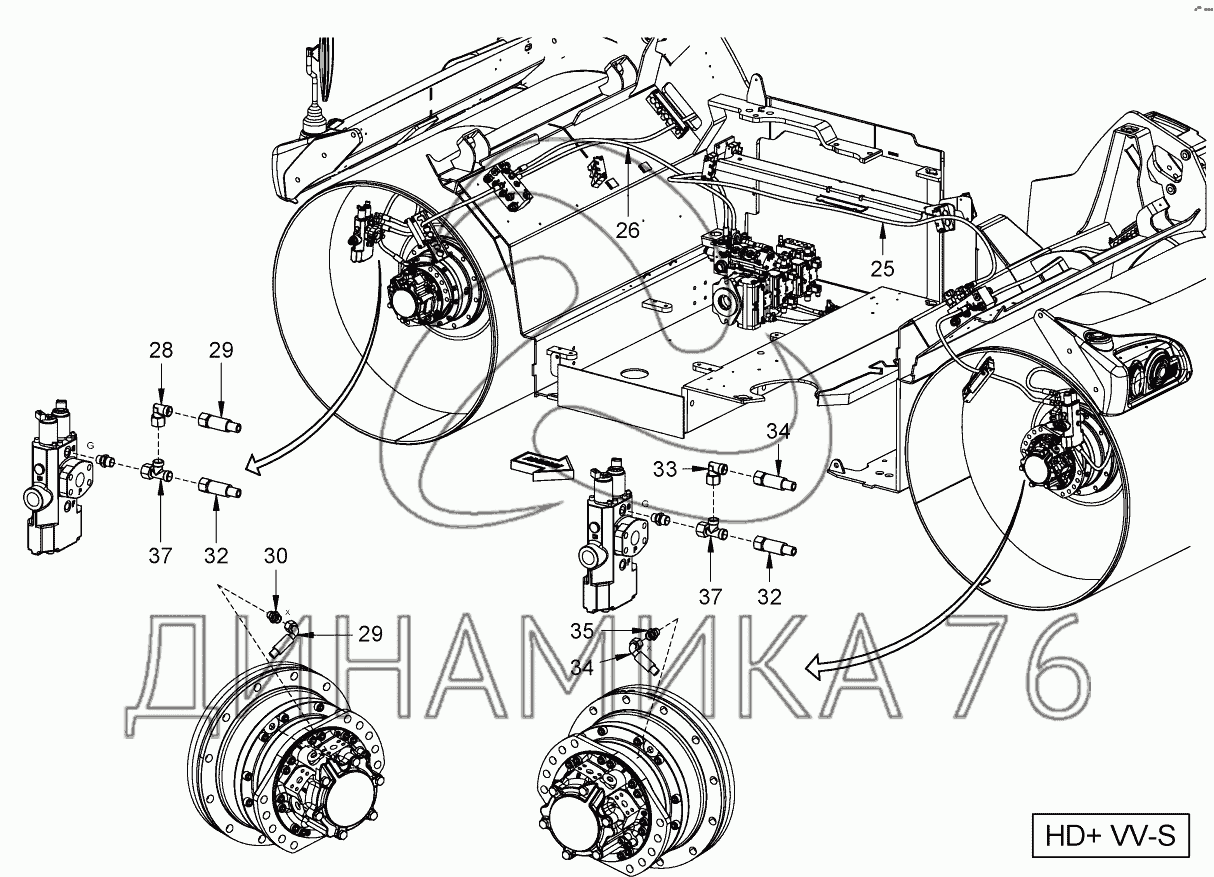 26
25
28
29
G
37
32
34
33
G
37
32
30
X
29
35
34
ДИНАМИКА 76
HD+ VV-S