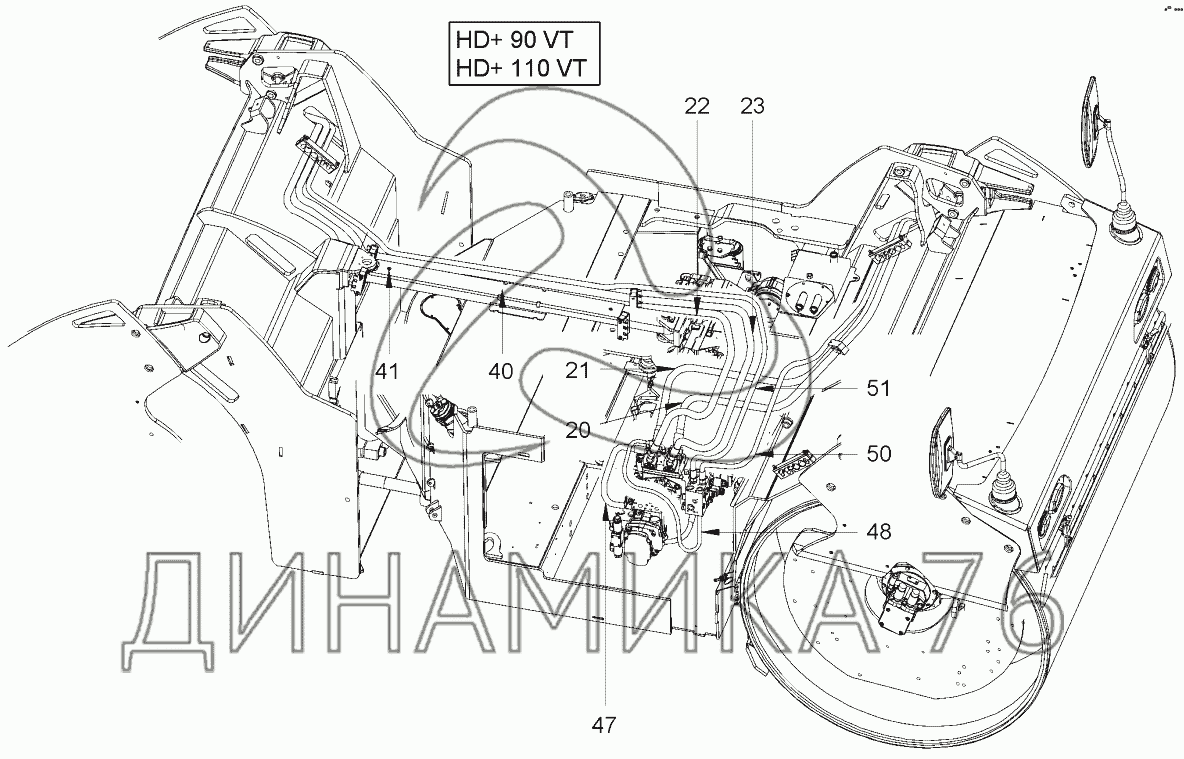 HD+ 90 VT
HD+ 110 VT

22
23
41
40
21
20
51
50
48
47

ДИНАМИКА76