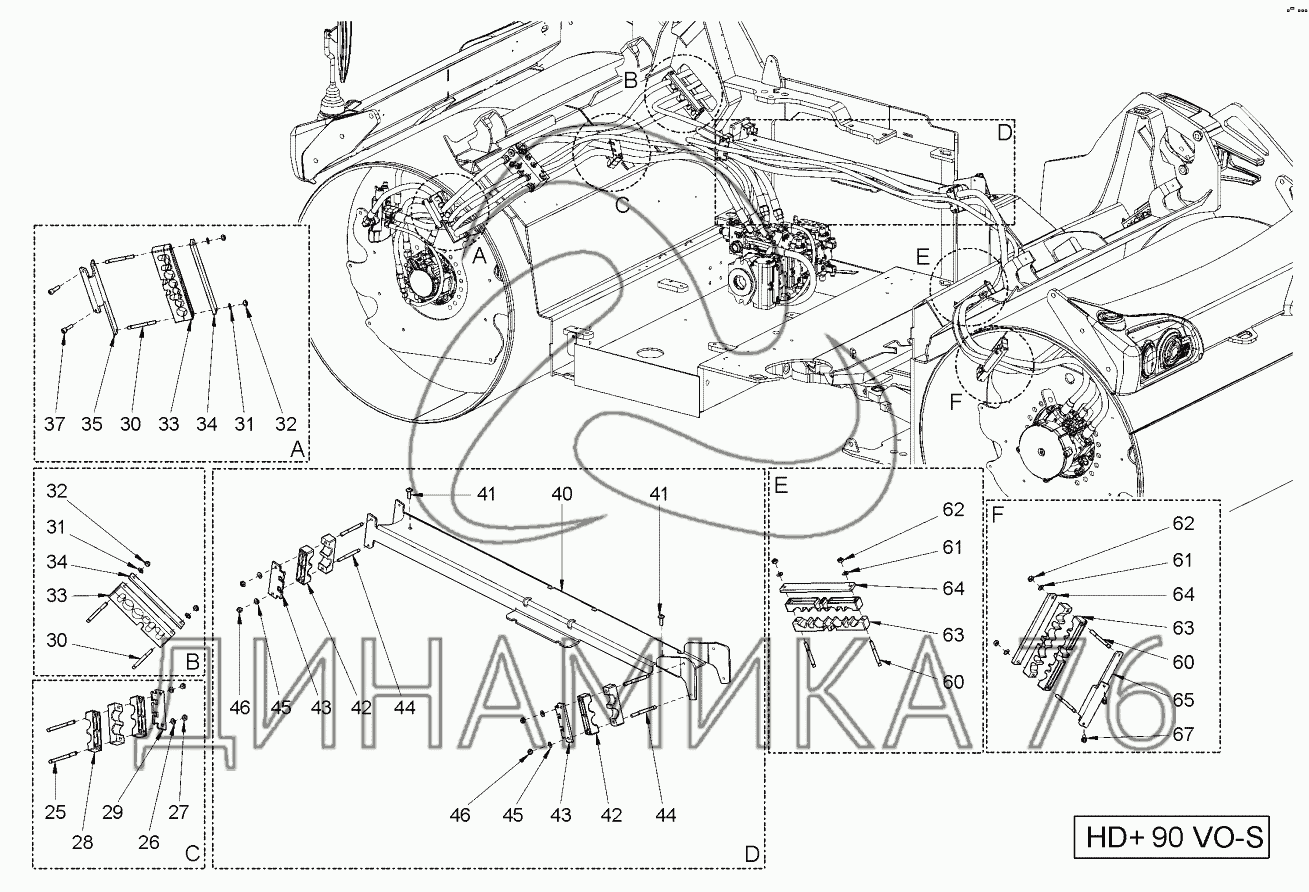 B
D
C
A
E
F

37 35 30 33 34 31 32
A

32
31
34
33
30
B

25 28 29 26 27
C

41 40 41
46 45 43 42 44
46 45 43 42 44
D

E
62
61
64
63
60

F
62
61
64
63
60
65
67

ДИНАМИКА 76

HD+ 90 VO-S