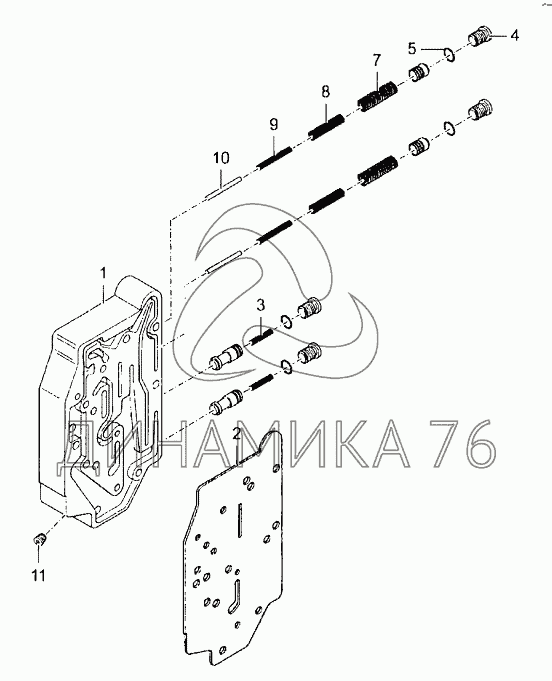 5
4
7
8
9
10
1
3
2
ДИНАМИКА 76
11