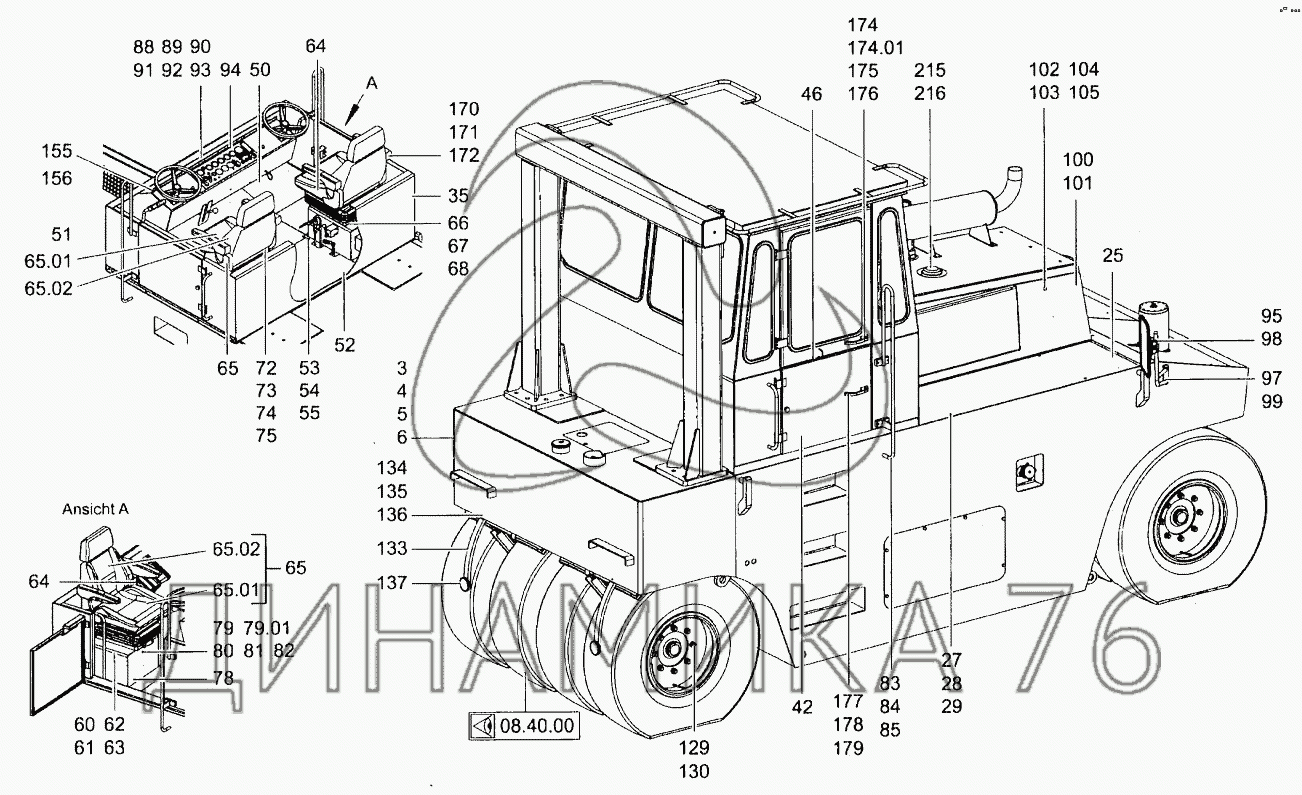 88 89 90
91 92 93 94 50
64
A
170
171
172
35
66
67
68
155
156
51
65.01
65.02
65 72 73 74 75 53 54 55 52
174
174.01
175
176
46
215
216
102 104
103 105
100
101
25
95
98
97
99
3
4
5
6
134
135
136
133
137
Ansicht A
65.02
65.01
65
64
79 79.01
80 81 82
78
60 62
61 63
08.40.00
129
130
42
177
178
179
83
84
85
27
28
29
ДИНАМИКА 76