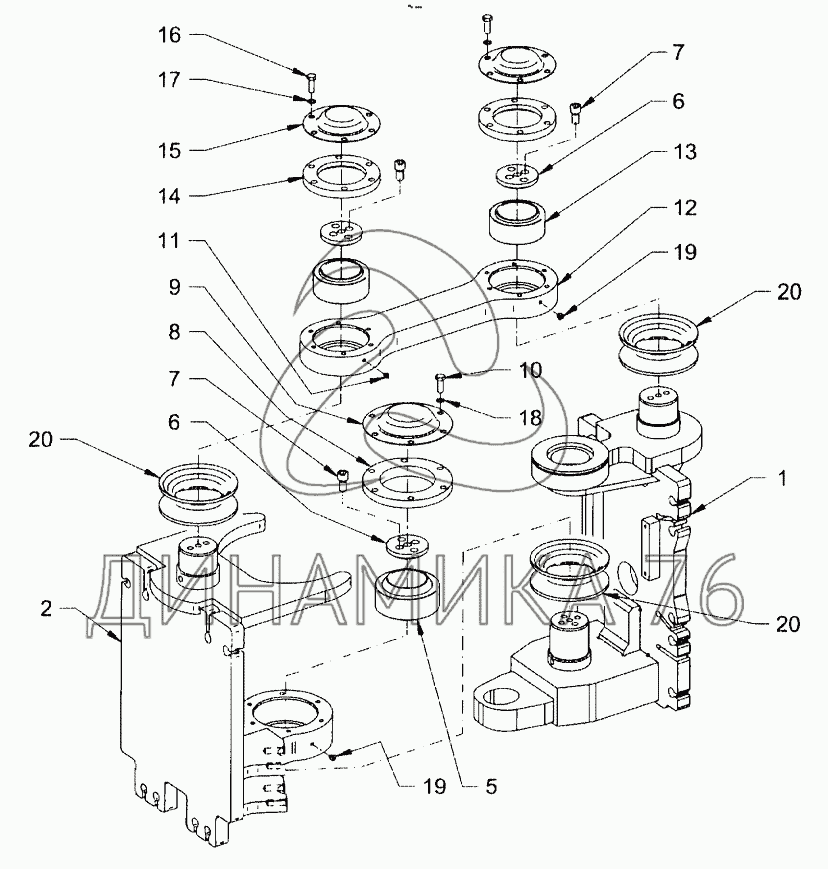 16
17
15
14
11
9
8
7
6
20
2
7
6
13
12
19
20
10
18
1
20
19
5
ДИНАМИКА 76