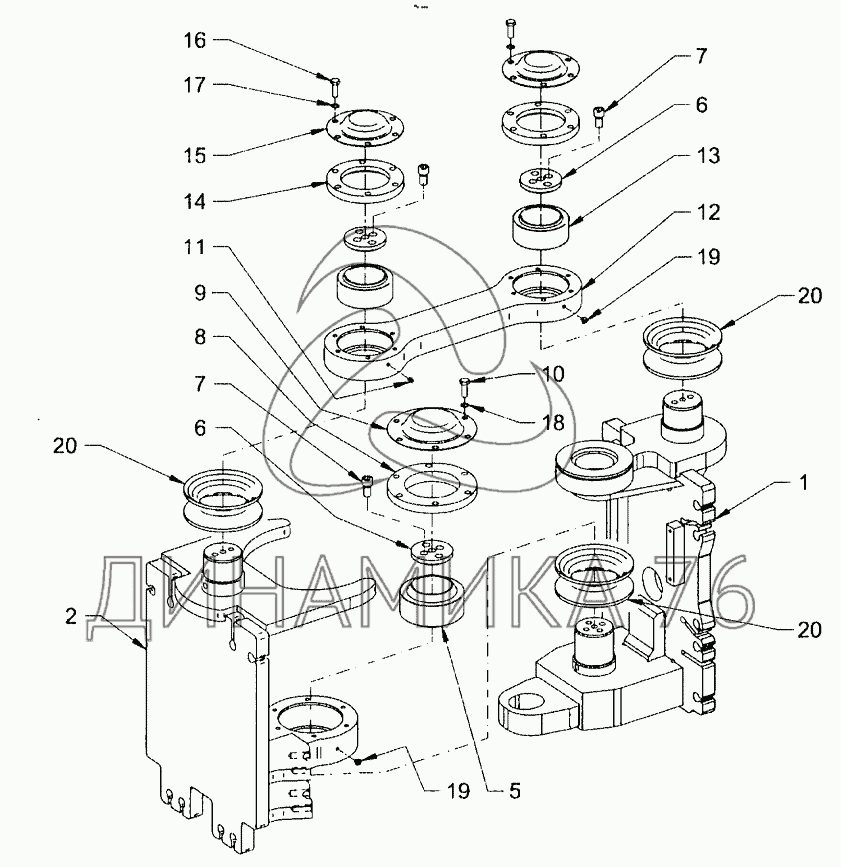 16
17
15
14
11
9
8
7
6
20
2
7
6
13
12
19
20
10
18
1
20
19
5
ДИНАМИКА76