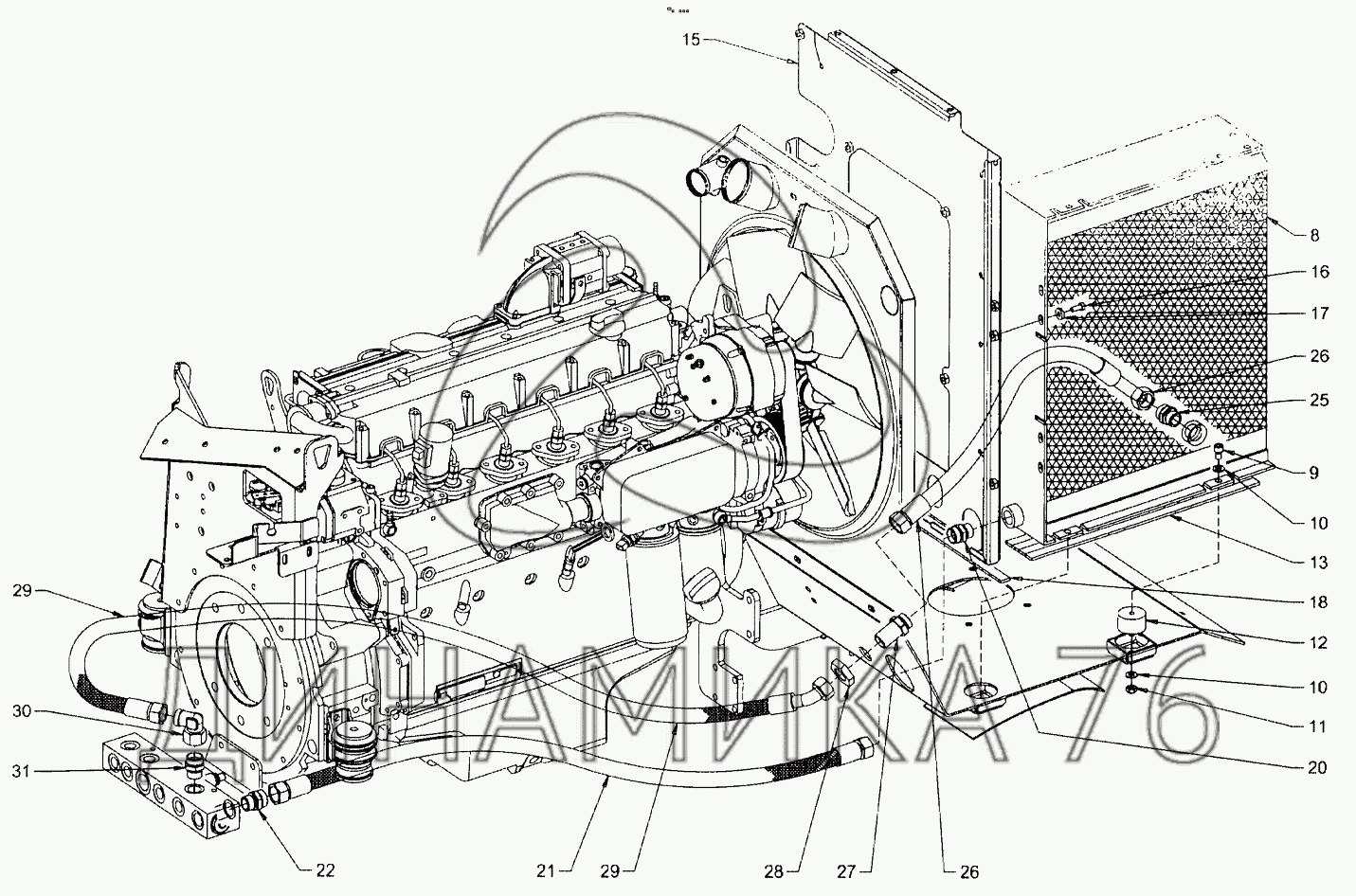 15
8
16
17
26
25
9
10
13
18
12
10
11
20
29
30
31
22
21
29
28
27
26
ДИНАМИКА 76