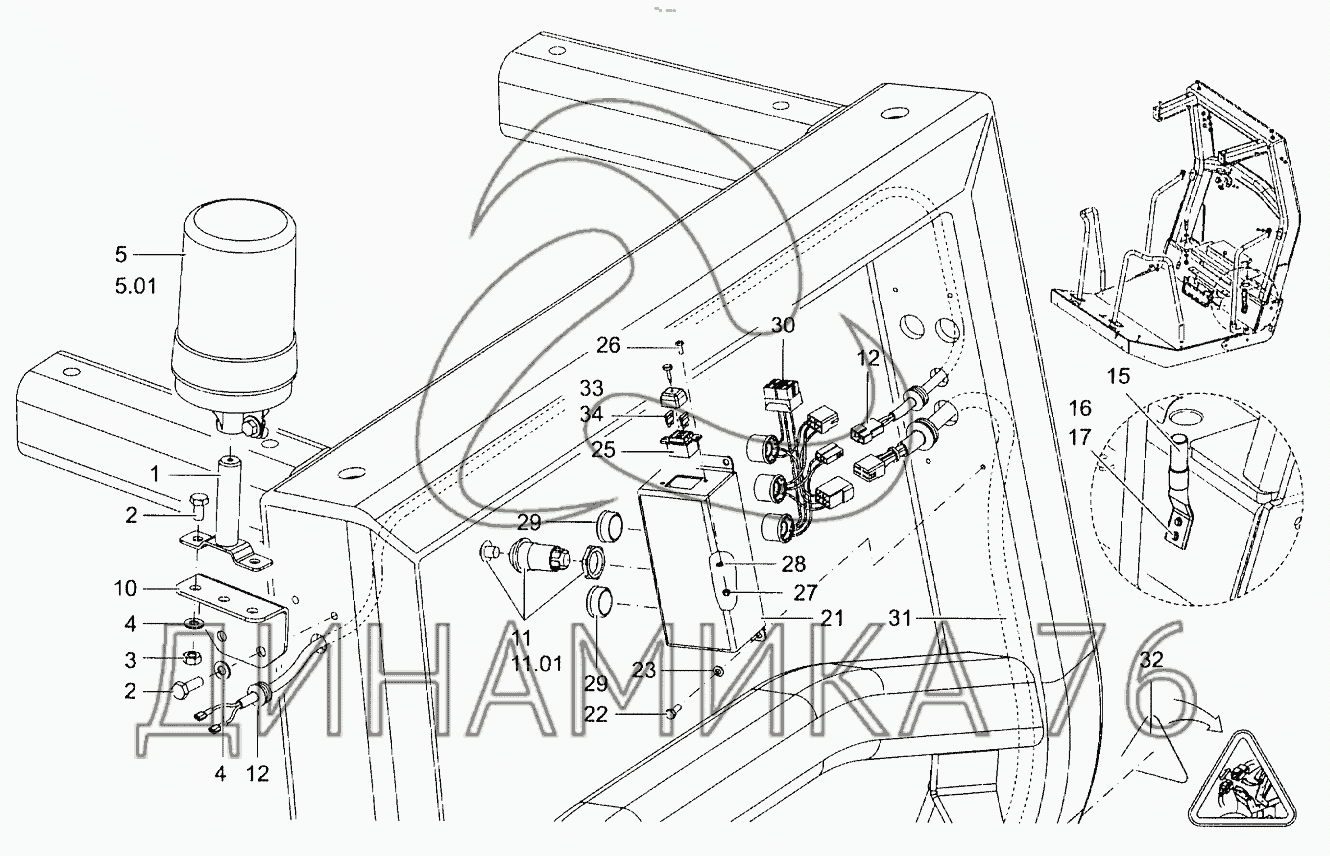 5
5.01
1
2
10
4
3
2
4
12
26
33
34
25
29
11
11.01
29
23
22
30
12
28
27
21
31
15
16
17
32
ДИНАМИКА76