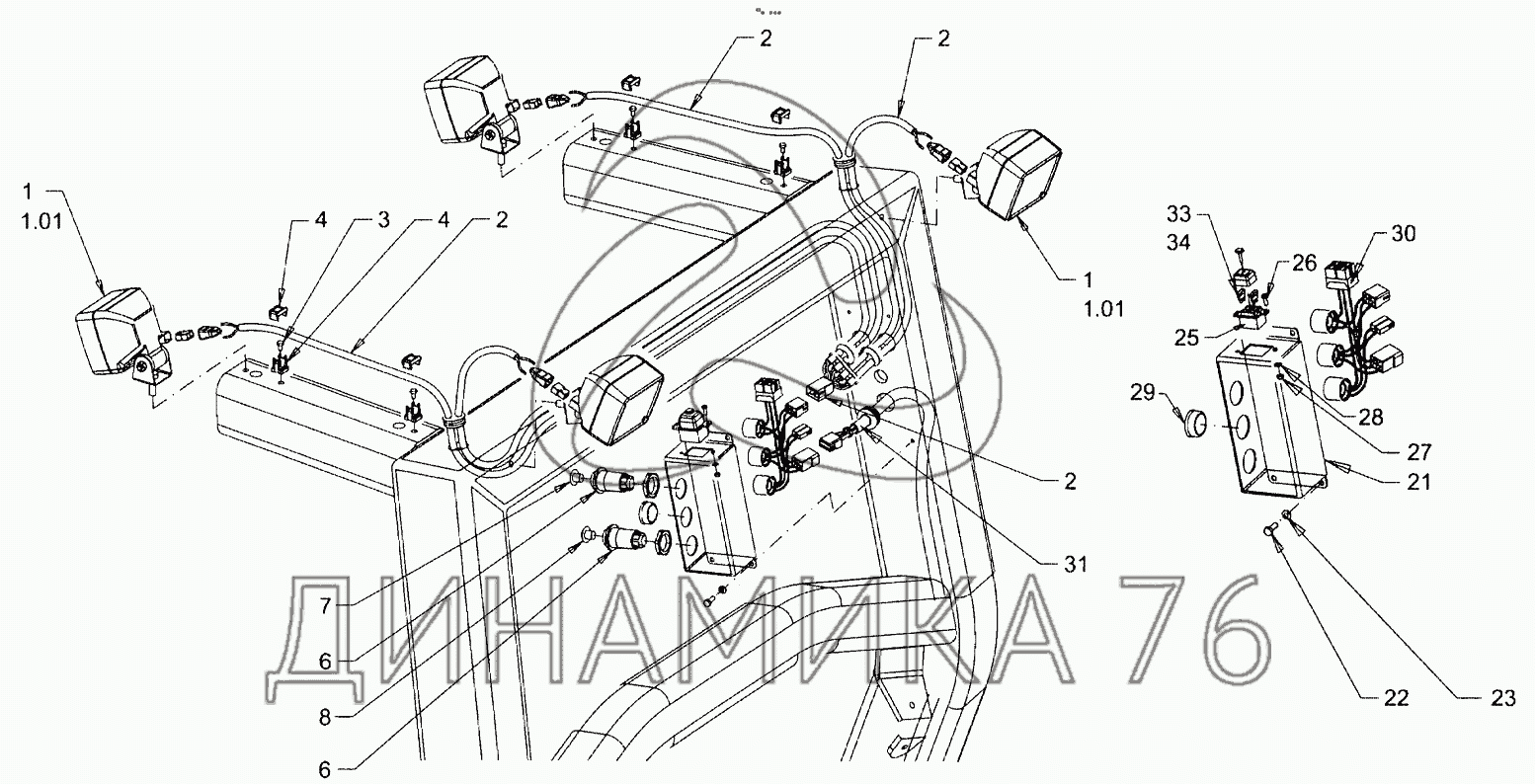 2
2
1
1.01
4
3
4
2
1
1.01
33
34
26
30
25
29
28
27
21
2
31
7
6
8
6
22
23
ДИНАМИКА 76