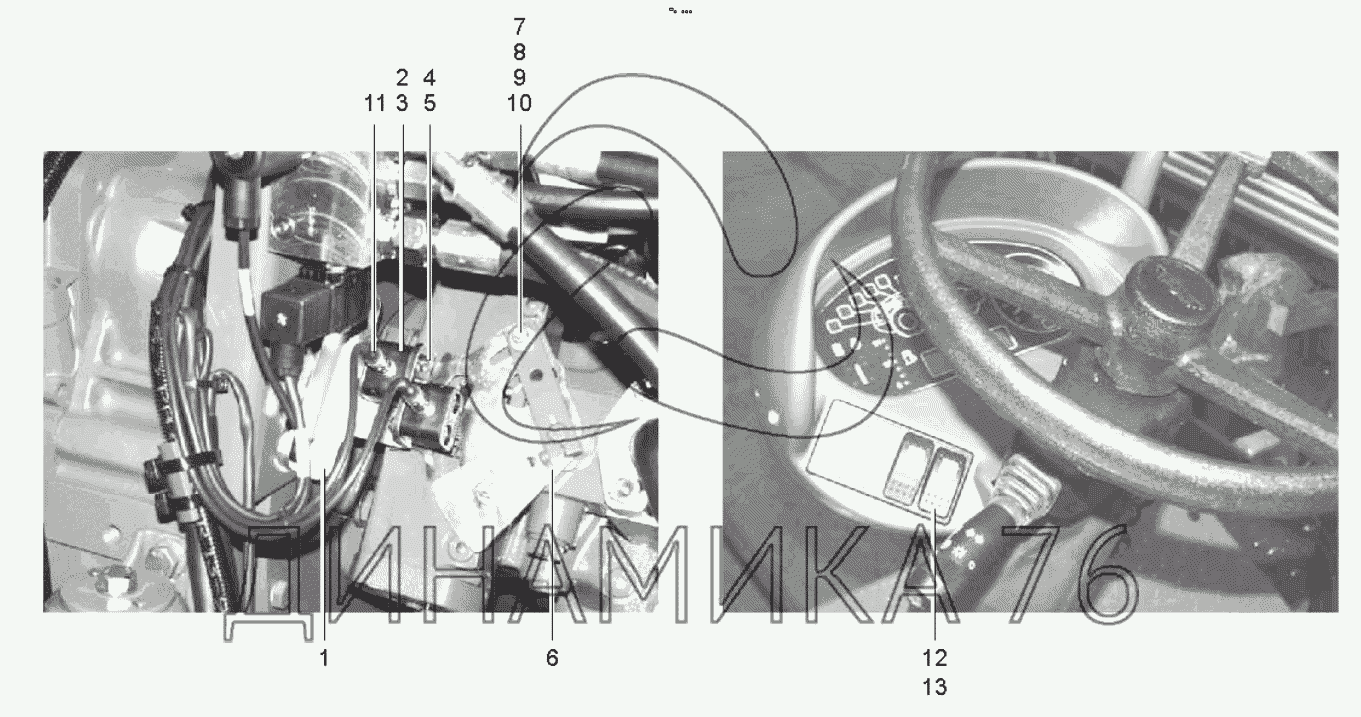 7
8
9
10

2 4
11 3 5

ДИНАМИКА 76

1

6

12
13