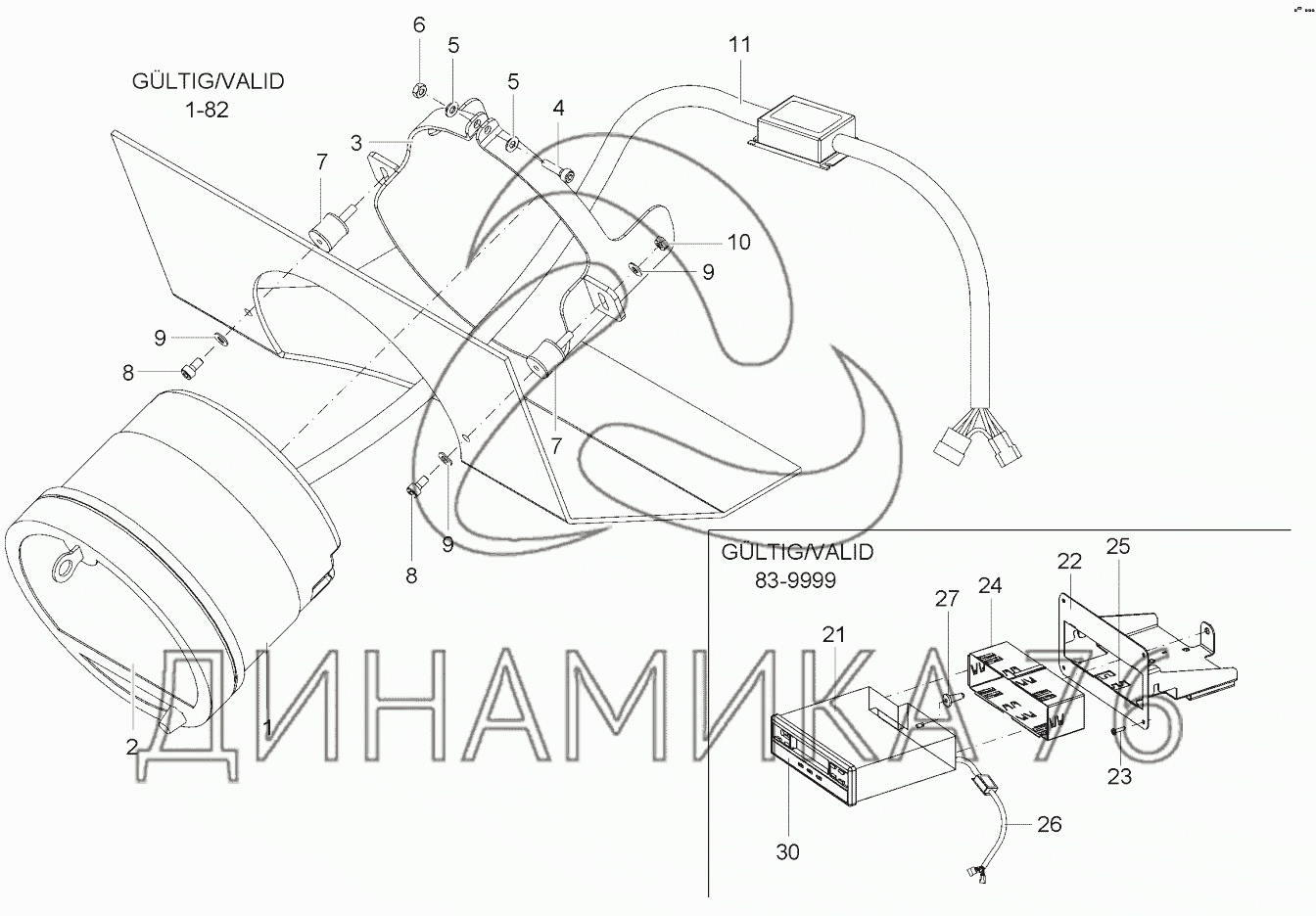 GÜLTIG/VALID
1-82

6
5
5
4
3
7
11
10
9
9
8
7
9
8
2
1

GÜLTIG/VALID
83-9999

27
24
22
25
21
23
26
30

ДИНАМИКА76