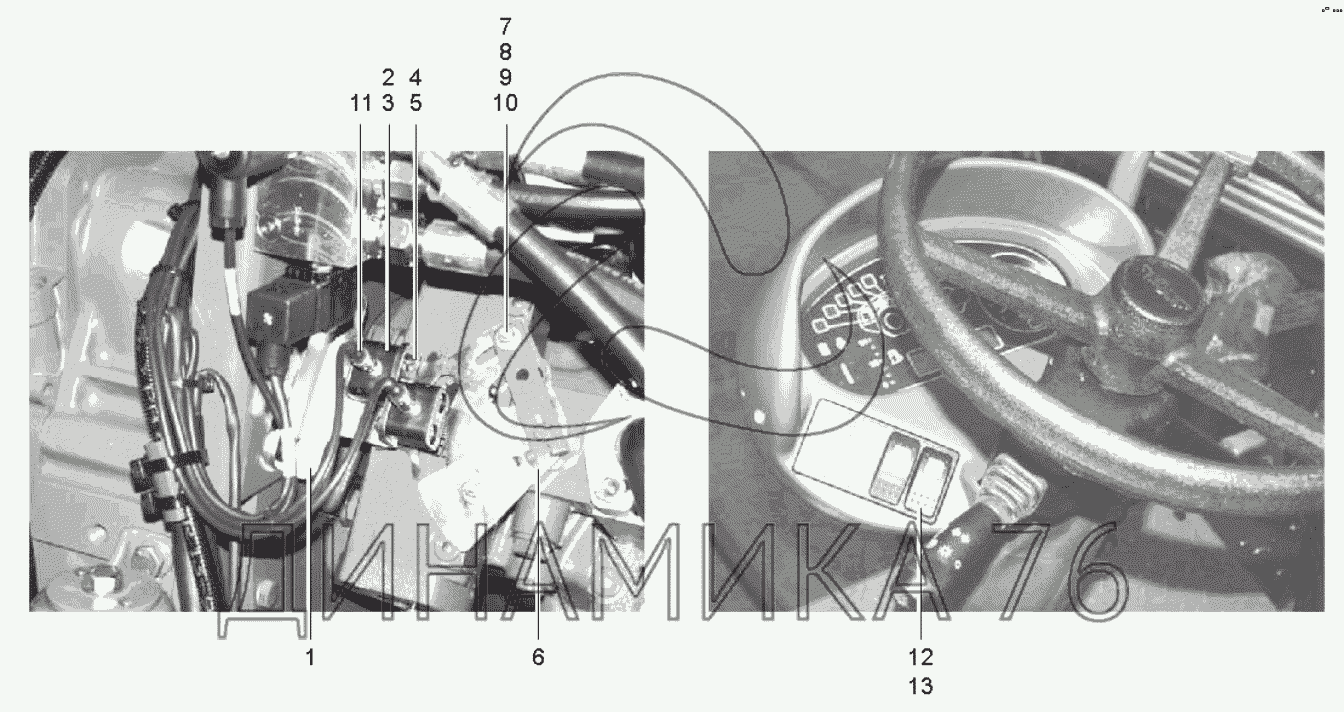 7
8
9
10

2 4
11 3 5

ДИНАМИКА 76

1

6

12
13