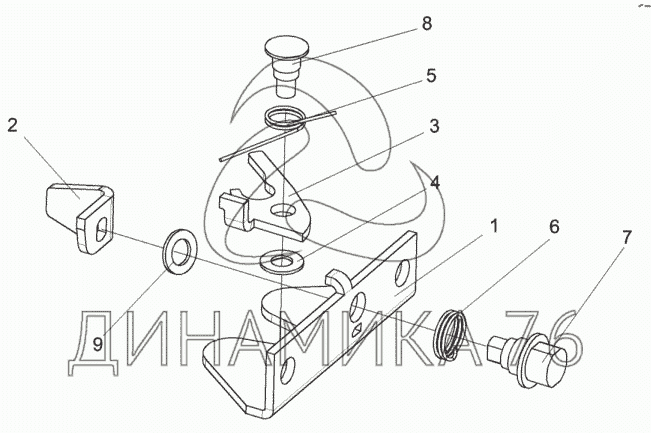 8
5
2
3
4
1
6
7
9
ДИНАМИКА 76