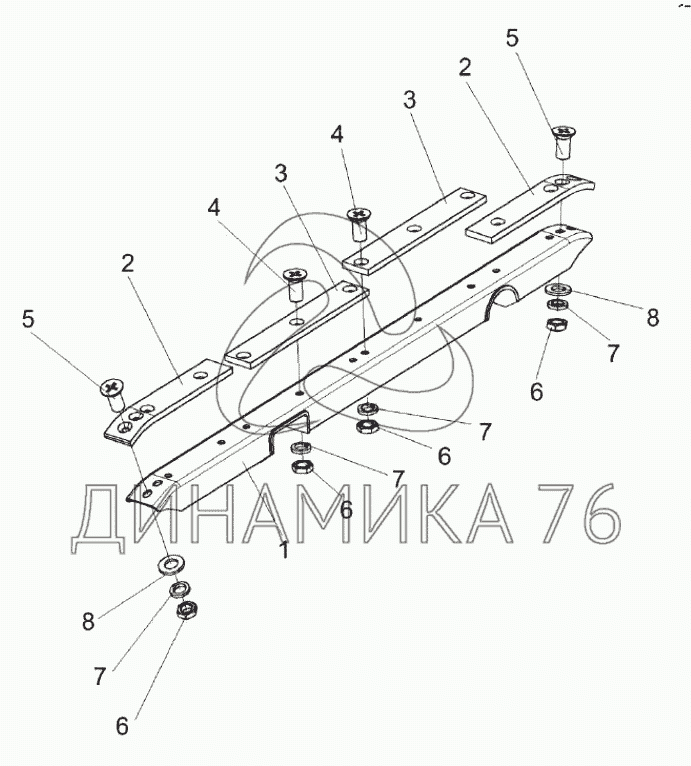 5
2
3
4
3
4
2
5
8
7
6
7
6
7
6
1
ДИНАМИКА 76
8
7
6