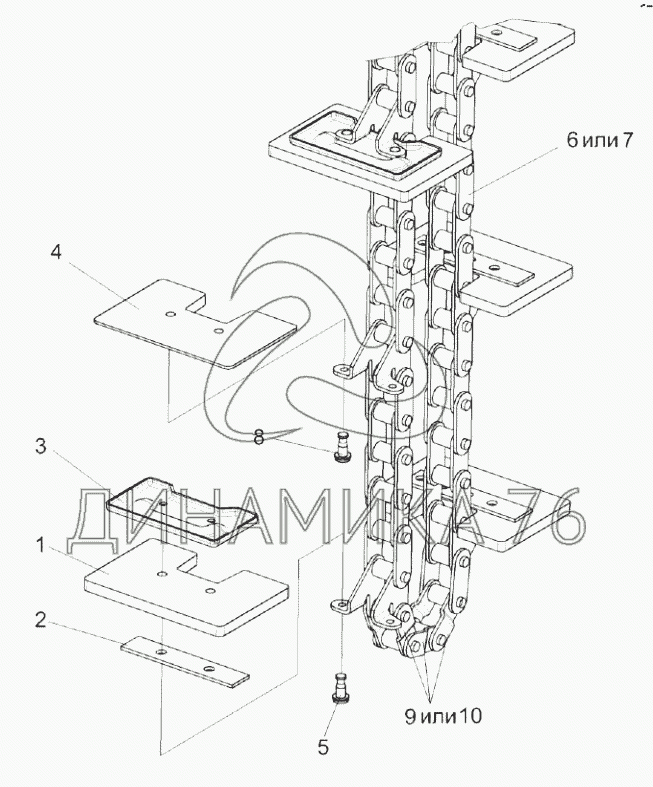 6 или 7

4

8

3

ДИНАМИКА 76

1

2

9 или 10

5