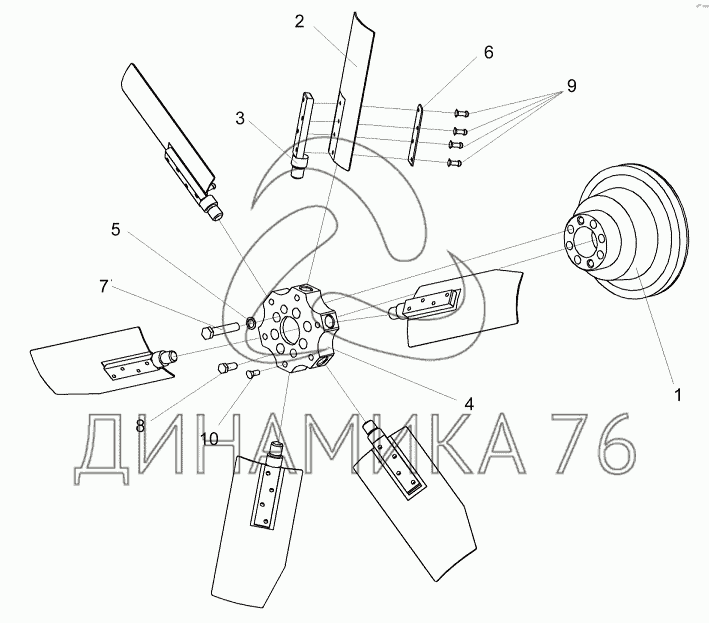 2
6
9
3
5
7
1
4
8
10
ДИНАМИКА 76