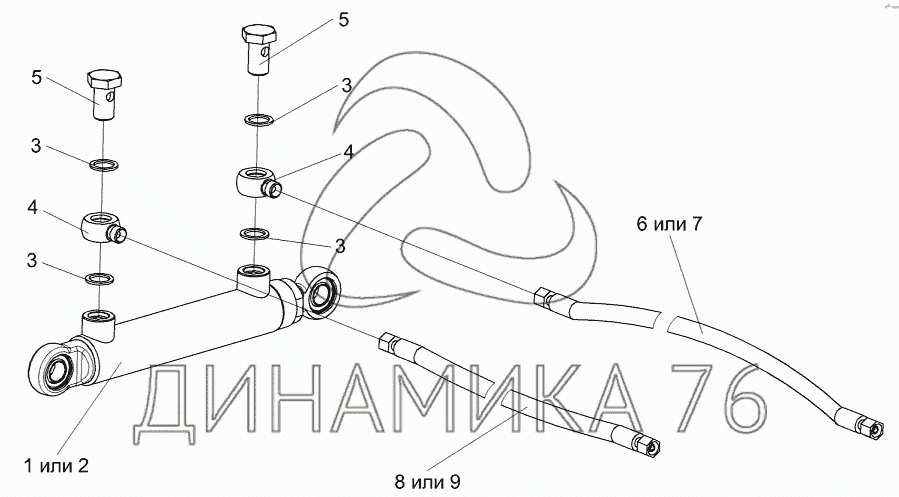 5
5
3
3
4
4
3
3
6 или 7
ДИНАМИКА 76
1 или 2
8 или 9