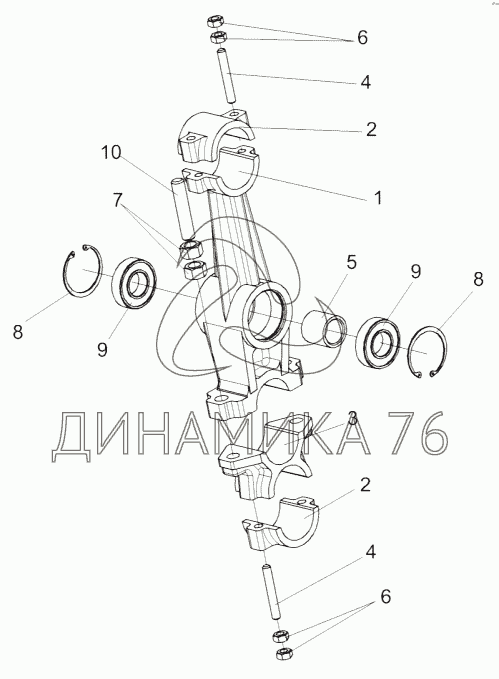 6
4
2
10
1
7
5
9
8
8
9
ДИНАМИКА 76
3
2
4
6