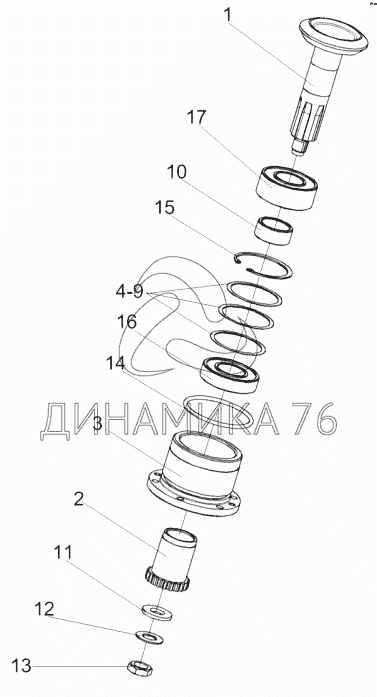 1
17
10
15
4-9
16
14
ДИНАМИКА 76
3
2
11
12
13