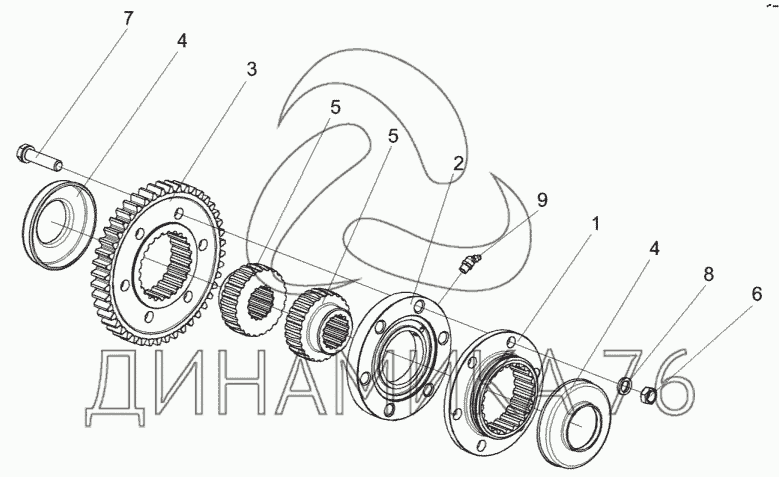 7
4
3
5
5
2
9
1
4
8
6
ДИНАМИКА 76