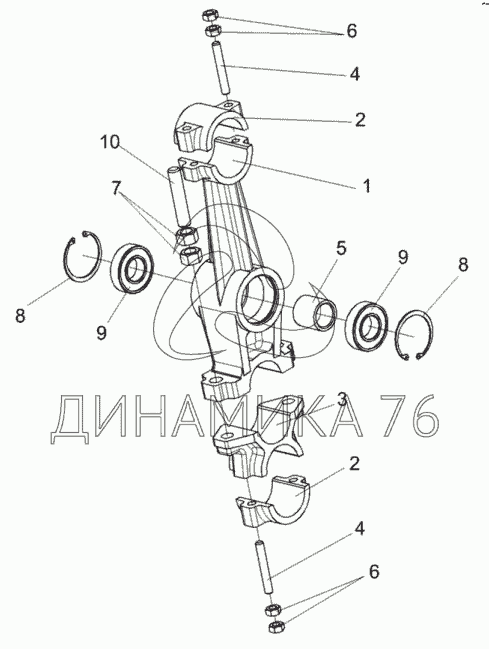 6
4
2
10
1
7
5
9
8
8
9
ДИНАМИКА 76
3
2
4
6