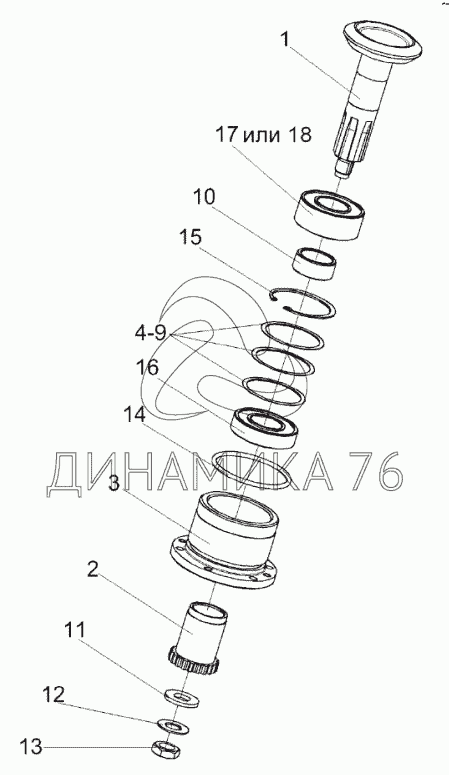 1
17 или 18
10
15
4-9
16
14
ДИНАМИКА 76
3
2
11
12
13