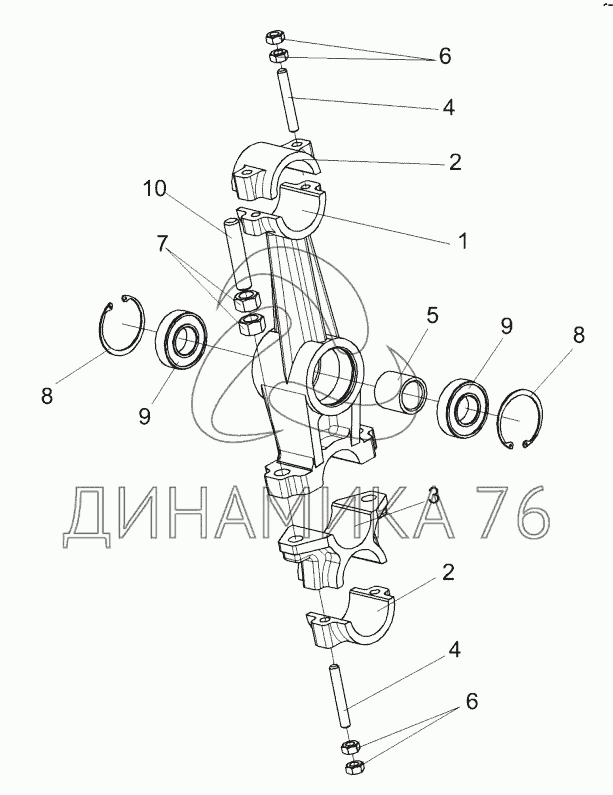 6
4
2
10
1
7
5
9
8
8
9
ДИНАМИКА 76
3
2
4
6