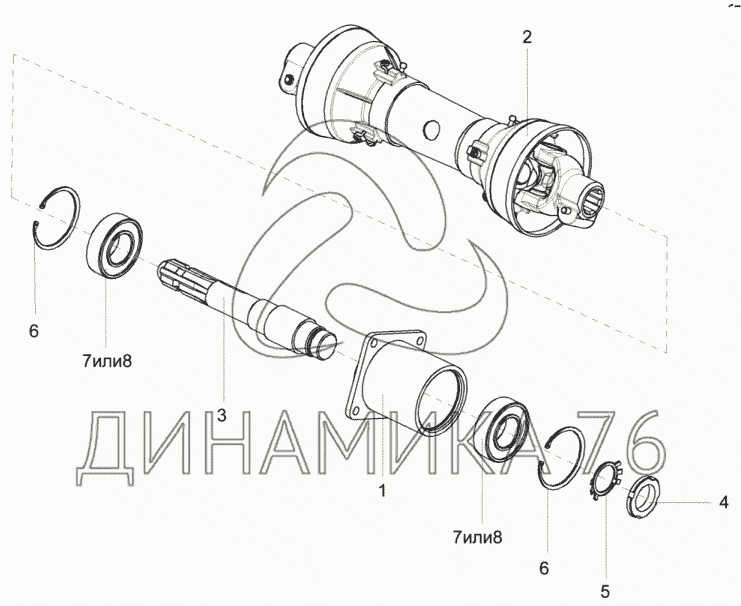 2

6

7или8

3

ДИНАМИКА 76

1

7или8

6

5

4