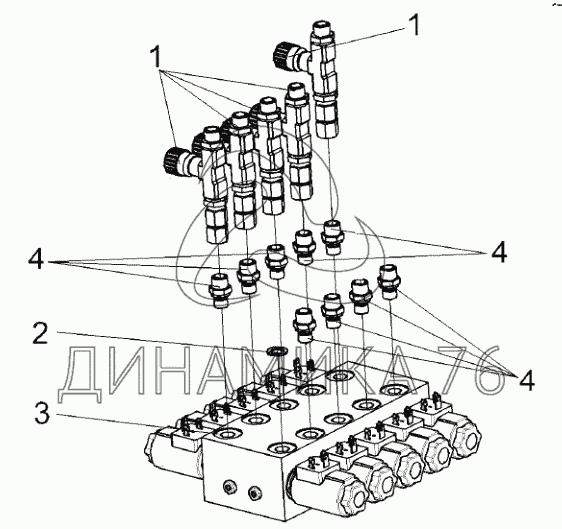 1
1
4
4
2
ДИНАМИКА 76
4
3