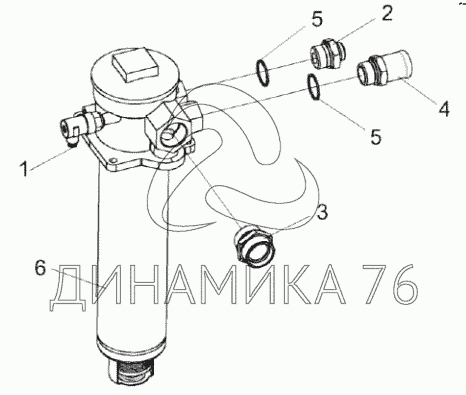 5
2
4
5
1
3
6
ДИНАМИКА 76