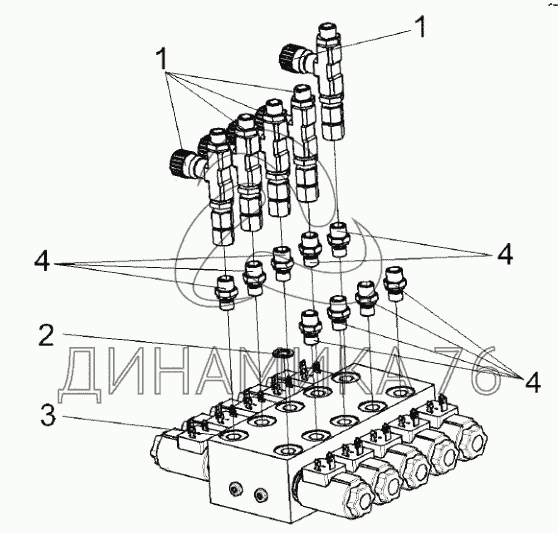 1
1
4
4
2
4
3
ДИНАМИКА 76