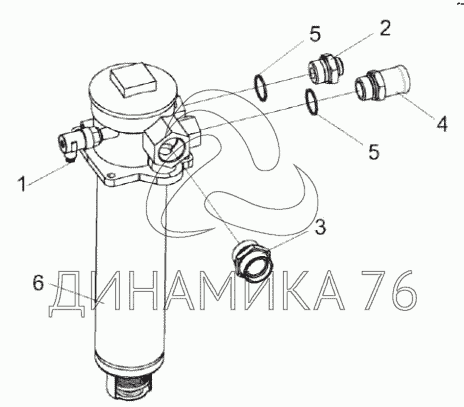 5
2
4
5
1
3
6
ДИНАМИКА 76