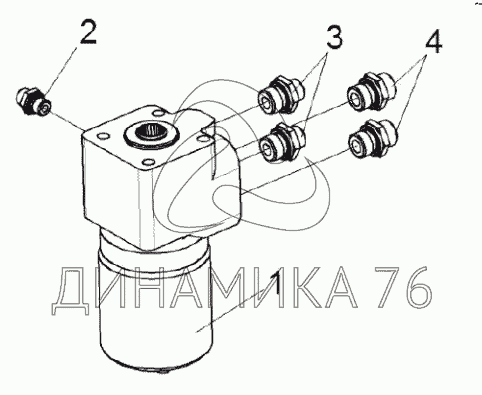 2
3
4
ДИНАМИКА 76
1