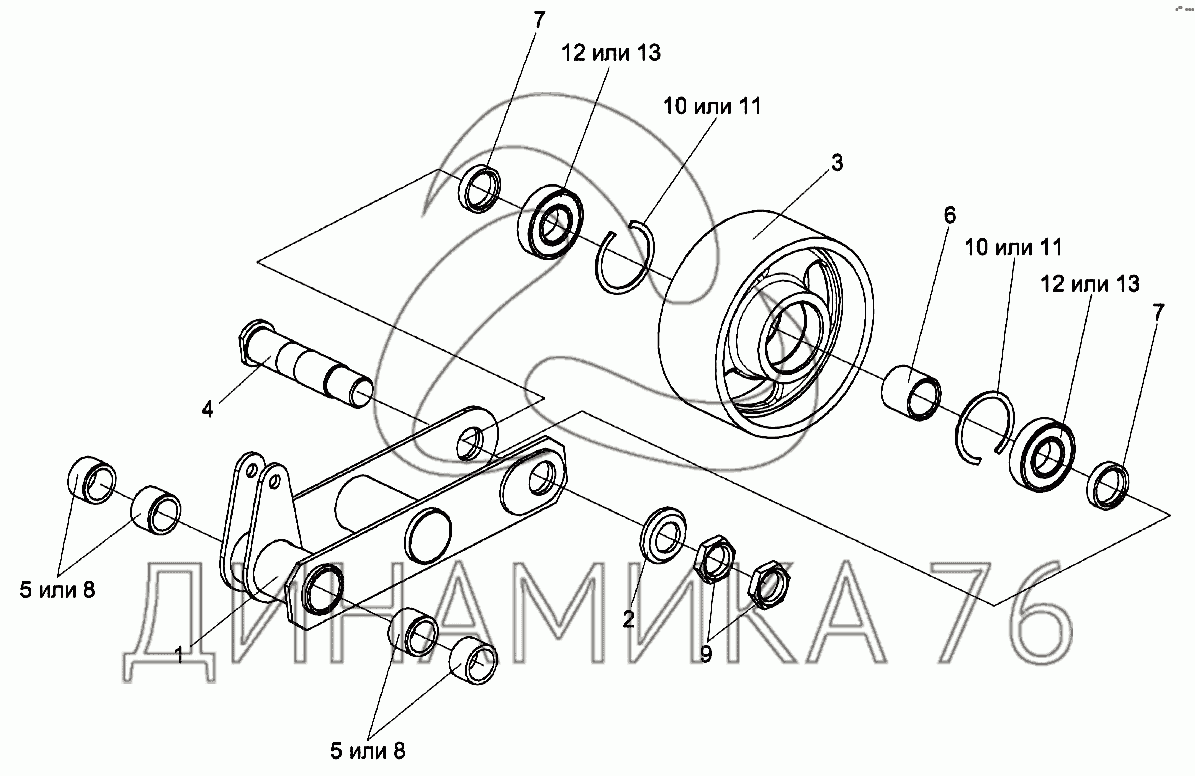 7
12 или 13
10 или 11
3
6
10 или 11
12 или 13
7
4
5 или 8
1
2
9
5 или 8
ДИНАМИКА 76