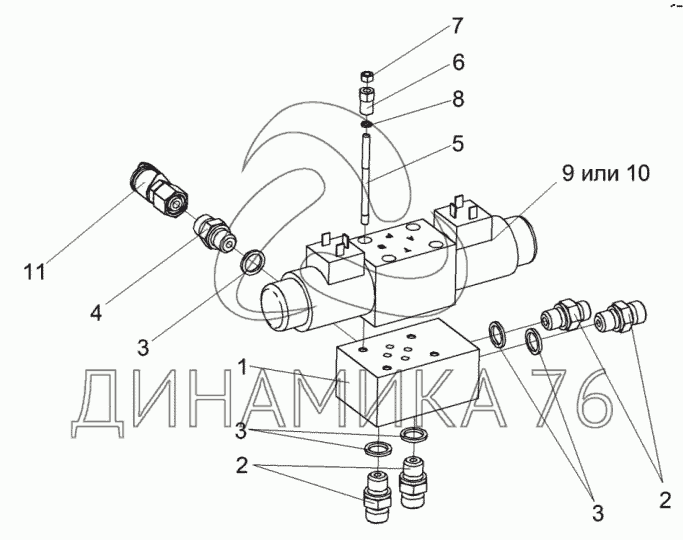 7
6
8
5
9 или 10
11
4
3
1
ДИНАМИКА 76
3
2
3
2