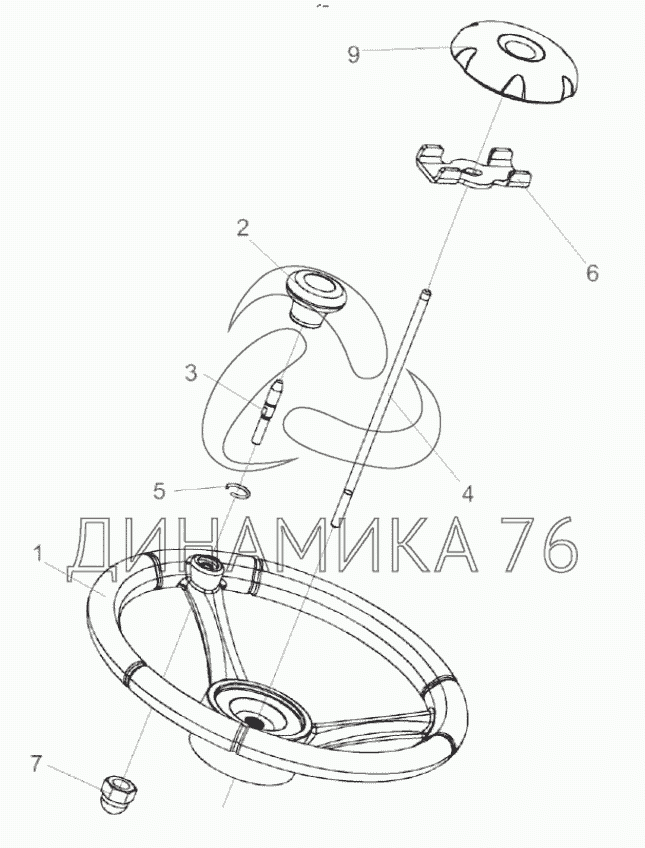 9
6
2
3
4
5
ДИНАМИКА 76
1
7