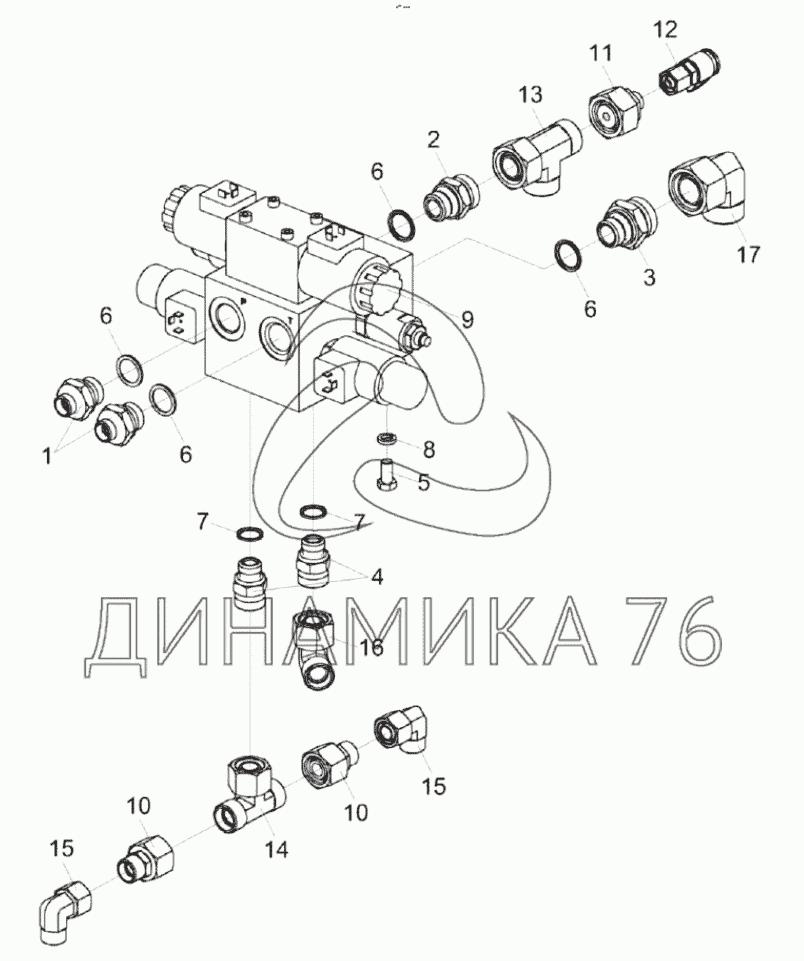 12
11
13
2
6
17
3
6
9
6
6
1
8
5
7
7
4
ДИНАМИКА 76
16
15
10
14
10
15