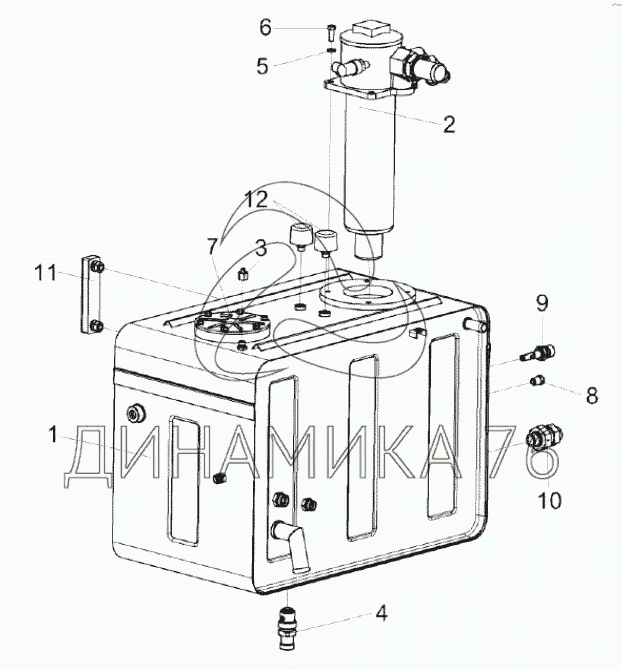 6
5
2
12
7
3
11
9
8
1
ДИНАМИКА 76
10
4