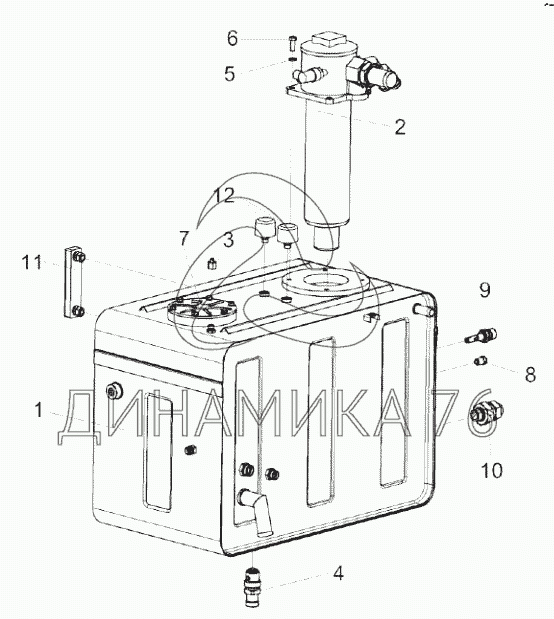 6
5
2
12
7
3
11
9
8
1
ДИНАМИКА 76
10
4