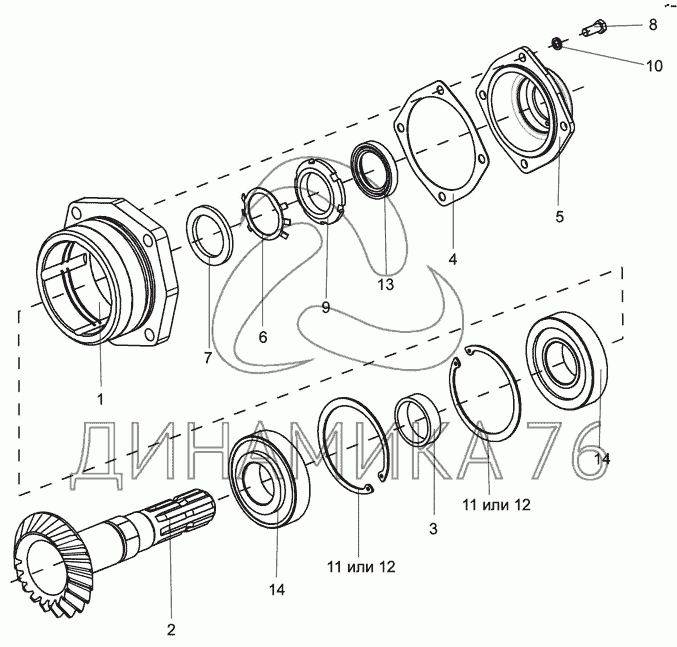 8
10
5
4
13
9
6
7
1
14
11 или 12
3
11 или 12
14
2
ДИНАМИКА 76